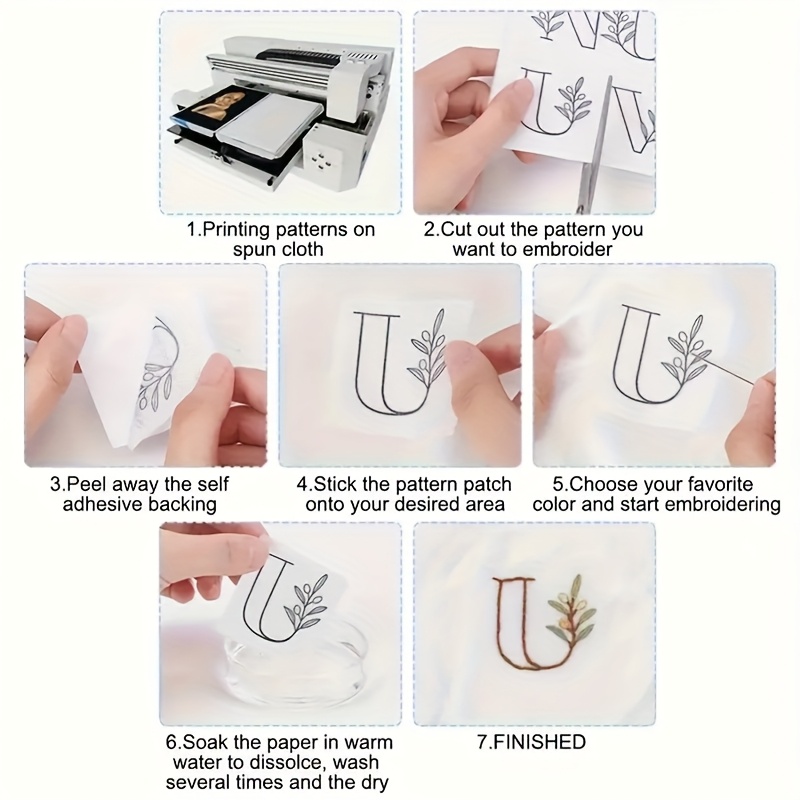 1.Printing patterns on spun cloth

2.Cut out the pattern you want to embroider

3.Peel away the self adhesive backing

4.Stick the pattern patch onto your desired area

5.Choose your favorite color and start embroidering

6.Soak the paper in warm water to dissolce, wash several times and the dry

7.FINISHED