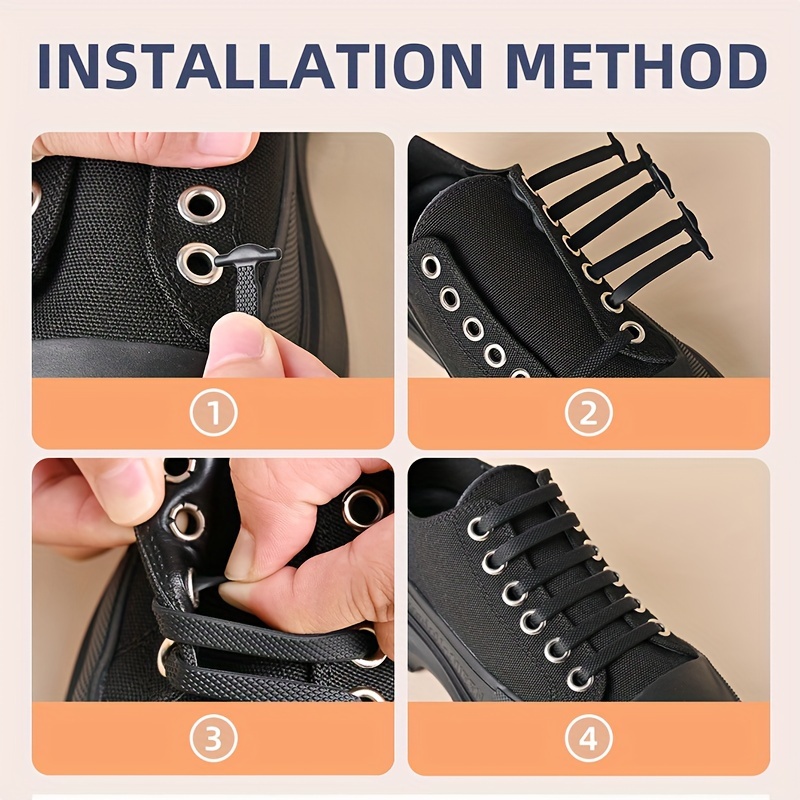 INSTALLATION METHOD

①

②

③

④