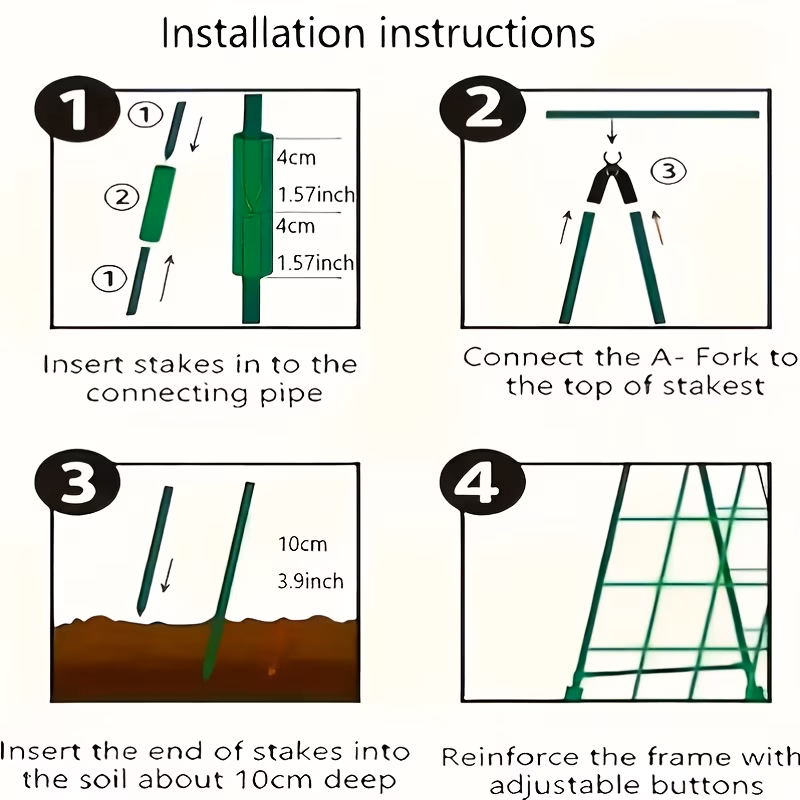 Installation instructions

1

①

②

①

4cm

1.57inch

4cm

1.57inch

Insert stakes in to the connecting pipe

2

③

Connect the A- Fork to the top of stakest

3

10cm

3.9inch

Insert the end of stakes into the soil about 10cm deep

4

Reinforce the frame with adjustable buttons