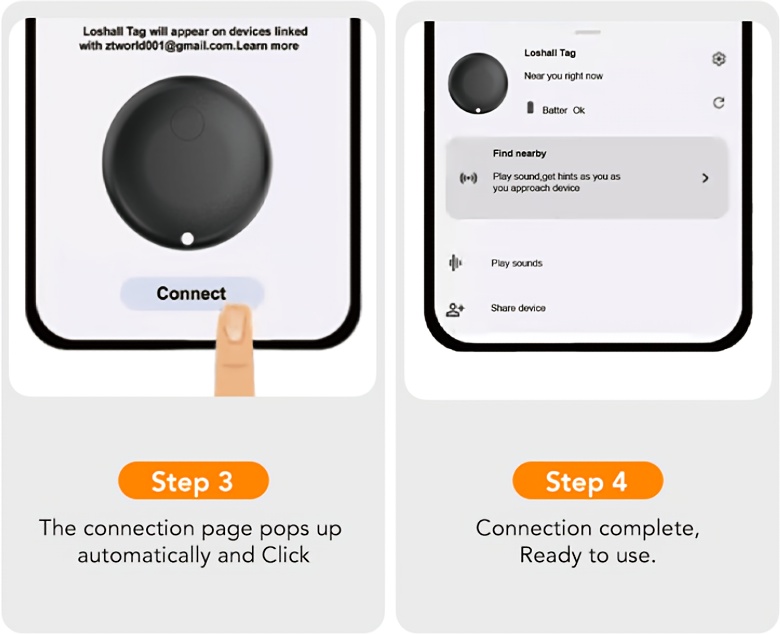 Loshall Tag will appear on devices linked with ztworld001@gmail.com.Learn more

Connect

Step 3

The connection page pops up automatically and Click

Loshall Tag

Near you right now

Batter Ok

Find nearby

Play sound,get hints as you as you approach device

Play sounds

Share device

Step 4

Connection complete, Ready to use.