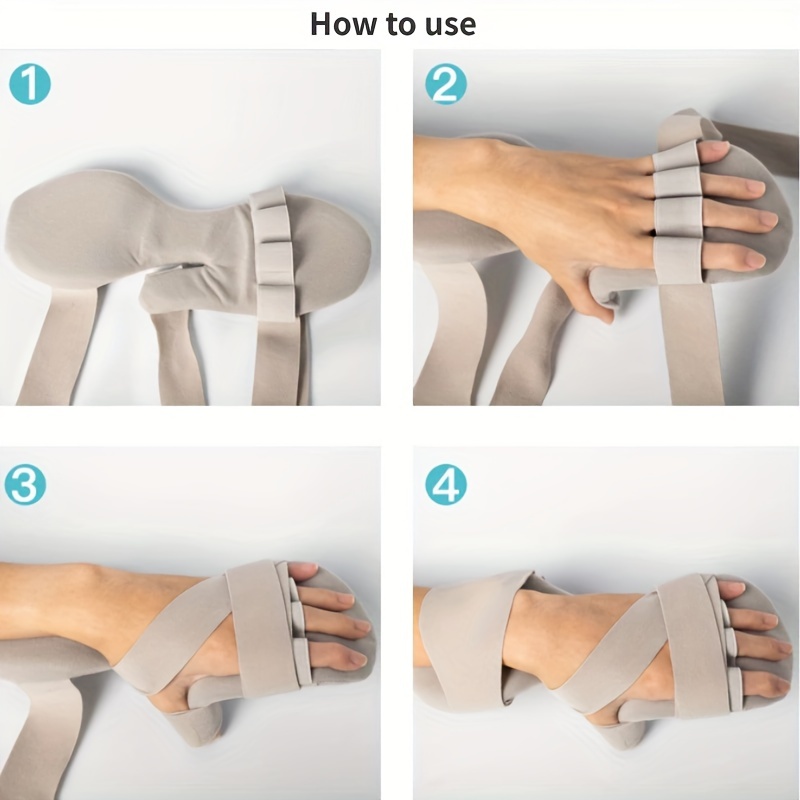 How to use

1

2

3

4