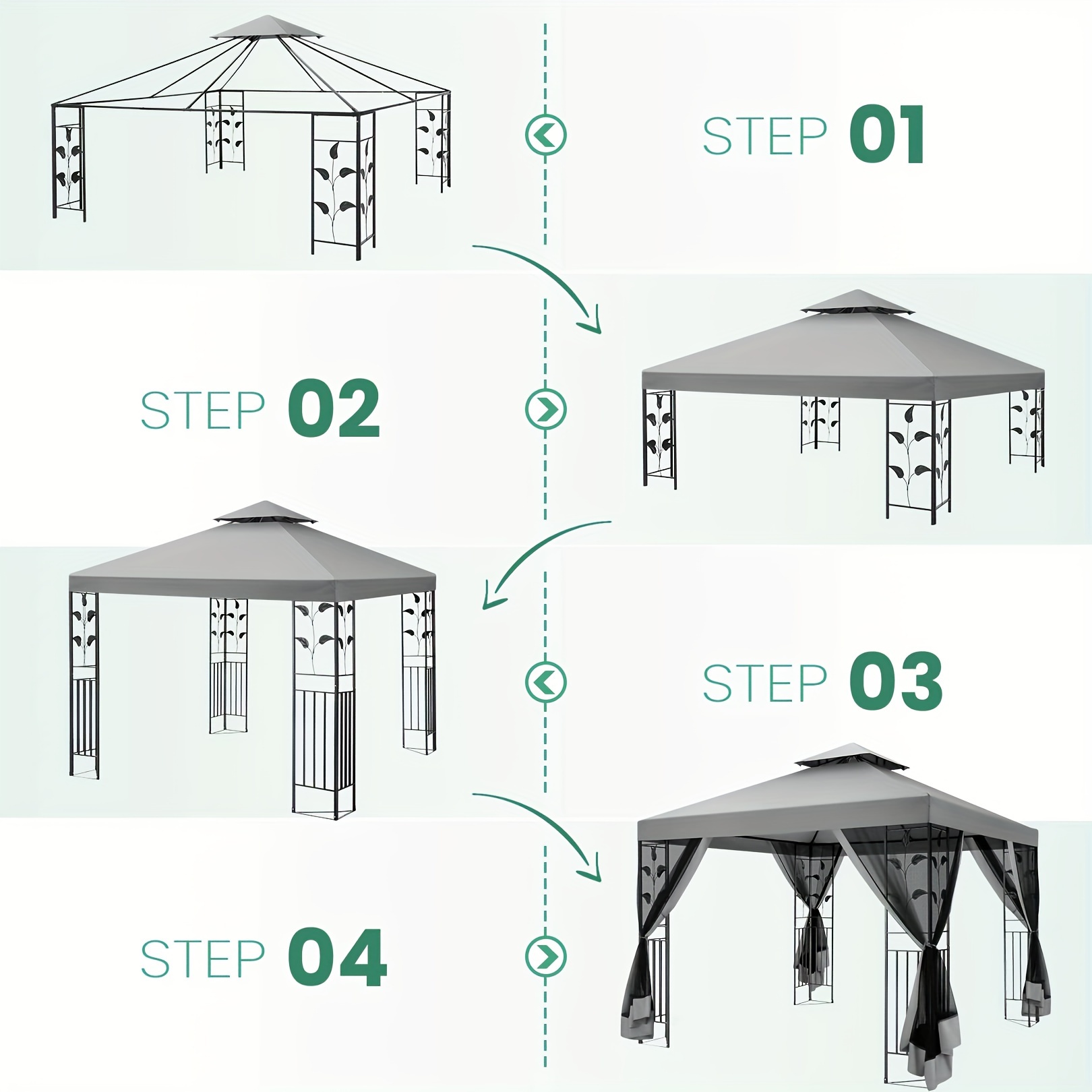 STEP 01

STEP 02

STEP 03

STEP 04