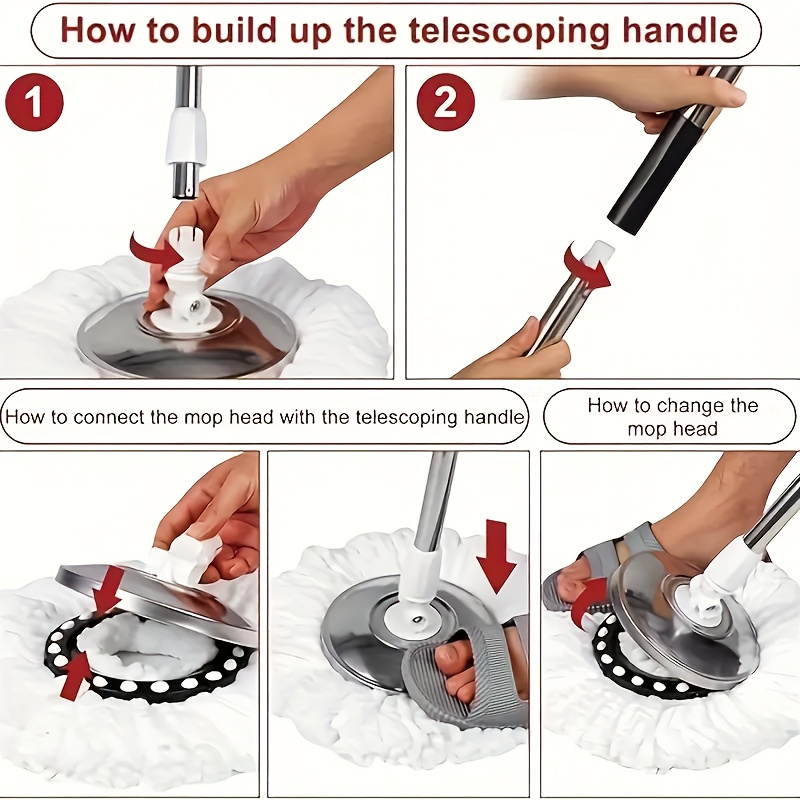 How to build up the telescoping handle

1

2

How to connect the mop head with the telescoping handle

How to change the mop head