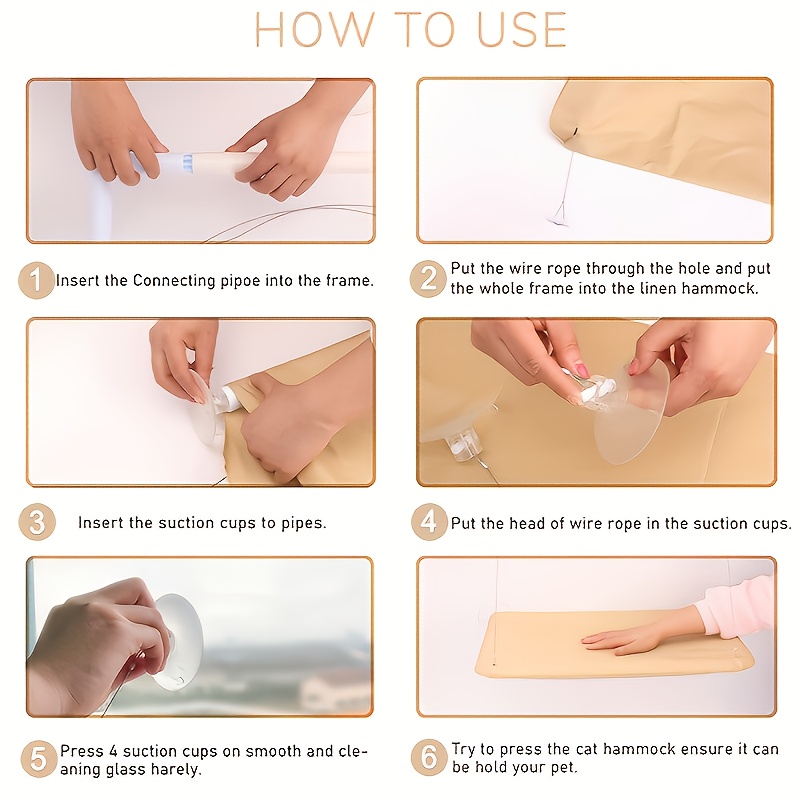 HOW TO USE

1 Insert the Connecting pipoe into the frame.

2 Put the wire rope through the hole and put the whole frame into the linen hammock.

3 Insert the suction cups to pipes.

4 Put the head of wire rope in the suction cups.

5 Press 4 suction cups on smooth and cleaning glass harely.

6 Try to press the cat hammock ensure it can be hold your pet.