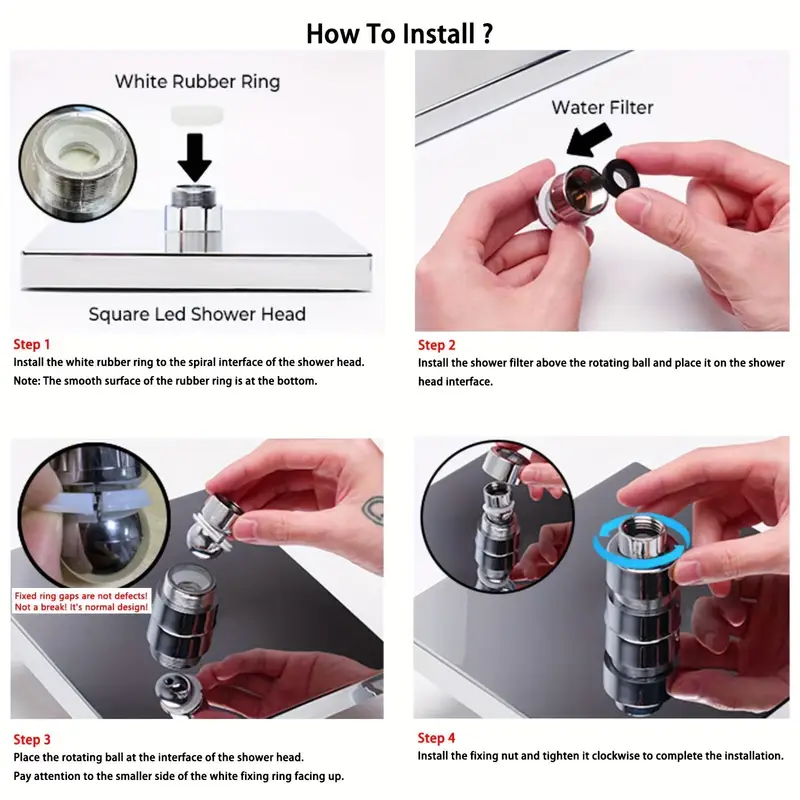 How To Install ?

White Rubber Ring

Square Led Shower Head

Step 1
Install the white rubber ring to the spiral interface of the shower head.
Note: The smooth surface of the rubber ring is at the bottom.

Water Filter

Step 2
Install the shower filter above the rotating ball and place it on the shower head interface.

Fixed ring gaps are not defects! Not a break! It's normal design!

Step 3
Place the rotating ball at the interface of the shower head.
Pay attention to the smaller side of the white fixing ring facing up.

Step 4
Install the fixing nut and tighten it clockwise to complete the installation.