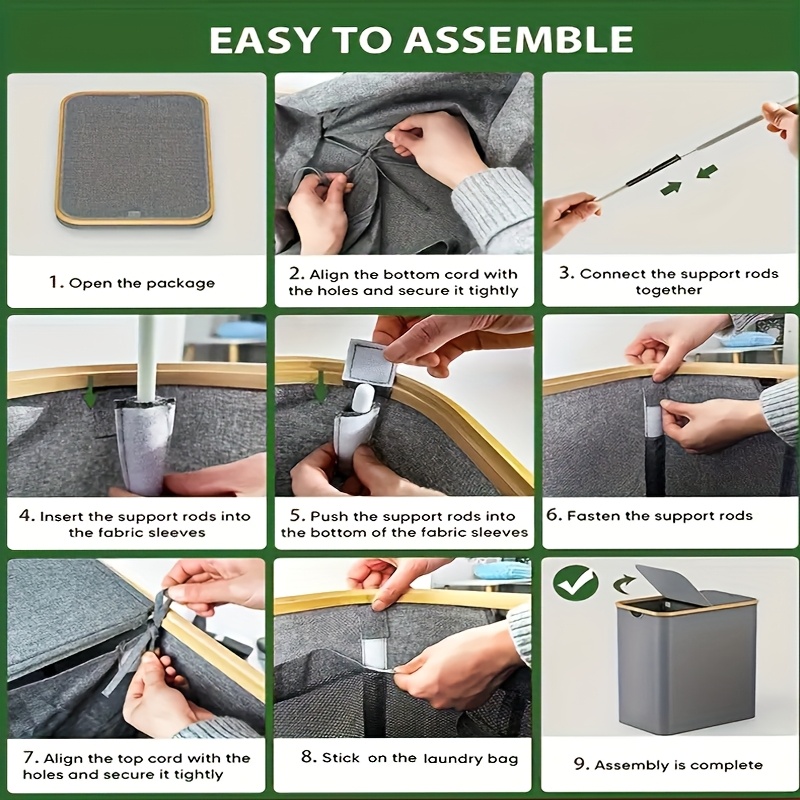 EASY TO ASSEMBLE

1. Open the package

2. Align the bottom cord with the holes and secure it tightly

3. Connect the support rods together

4. Insert the support rods into the fabric sleeves

5. Push the support rods into the bottom of the fabric sleeves

6. Fasten the support rods

7. Align the top cord with the holes and secure it tightly

8. Stick on the laundry bag

9. Assembly is complete