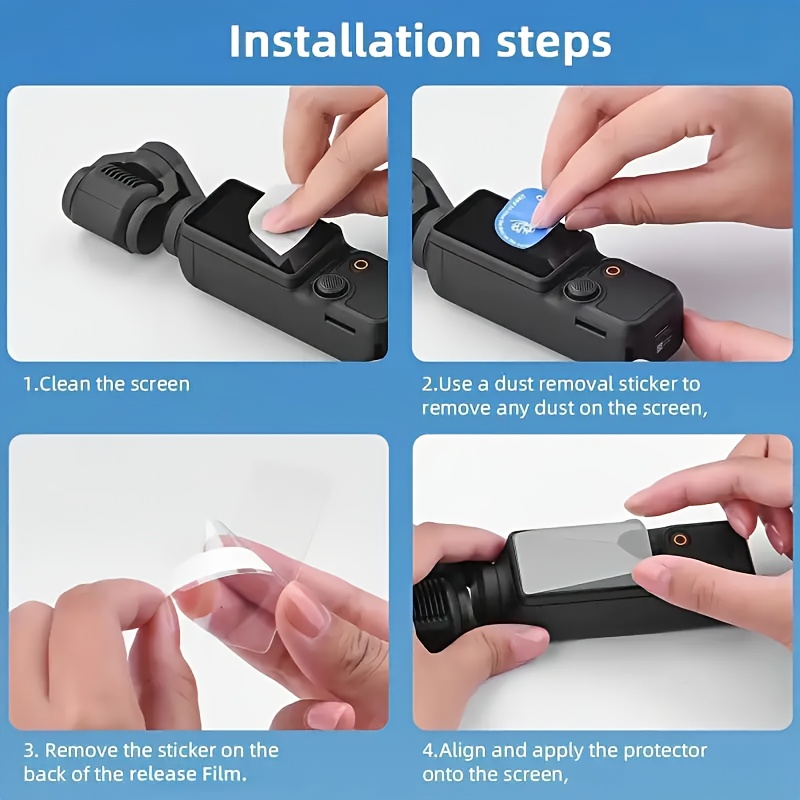 Installation steps

1.Clean the screen

2.Use a dust removal sticker to remove any dust on the screen,

3. Remove the sticker on the back of the release Film.

4.Align and apply the protector onto the screen,