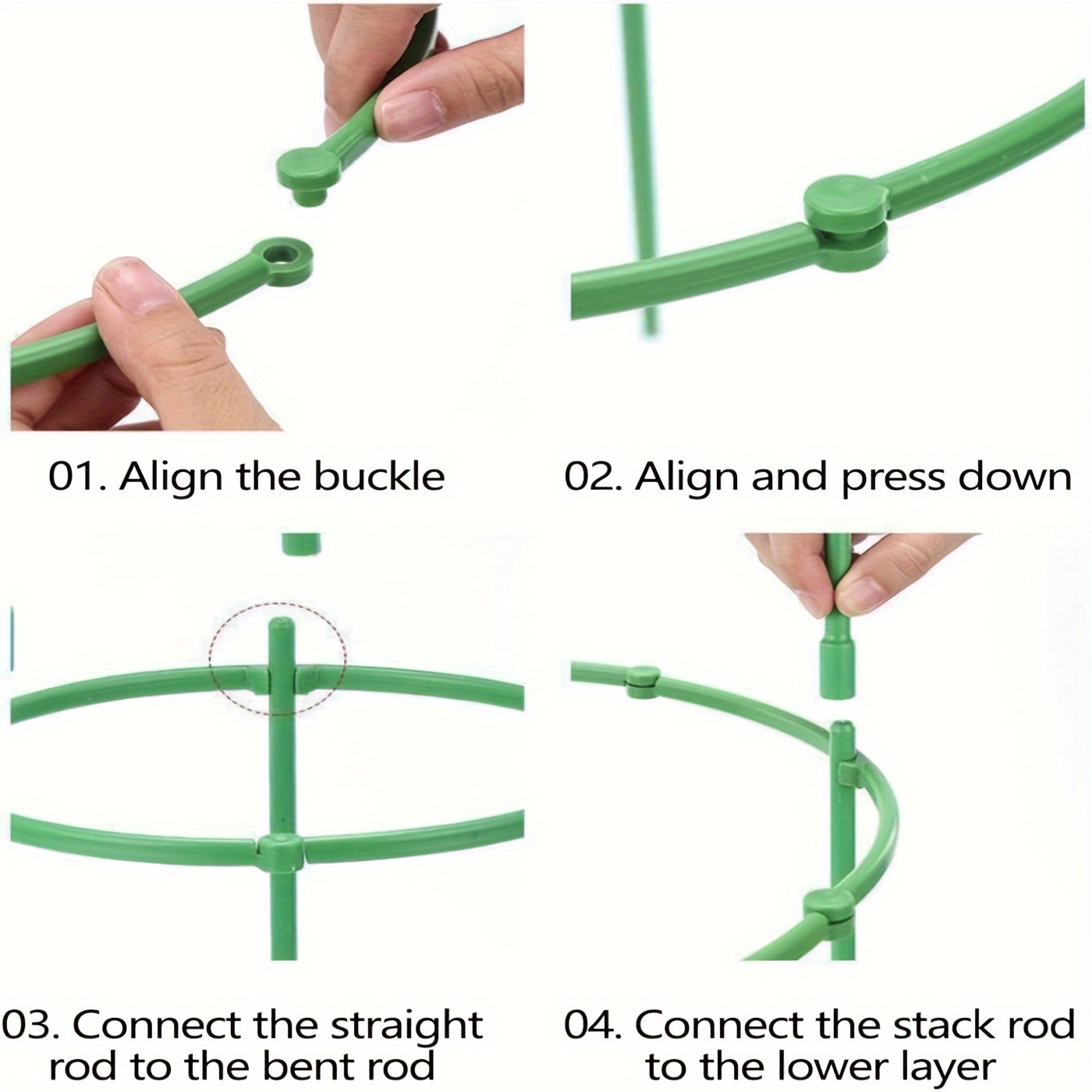 01. Align the buckle

02. Align and press down

03. Connect the straight rod to the bent rod

04. Connect the stack rod to the lower layer