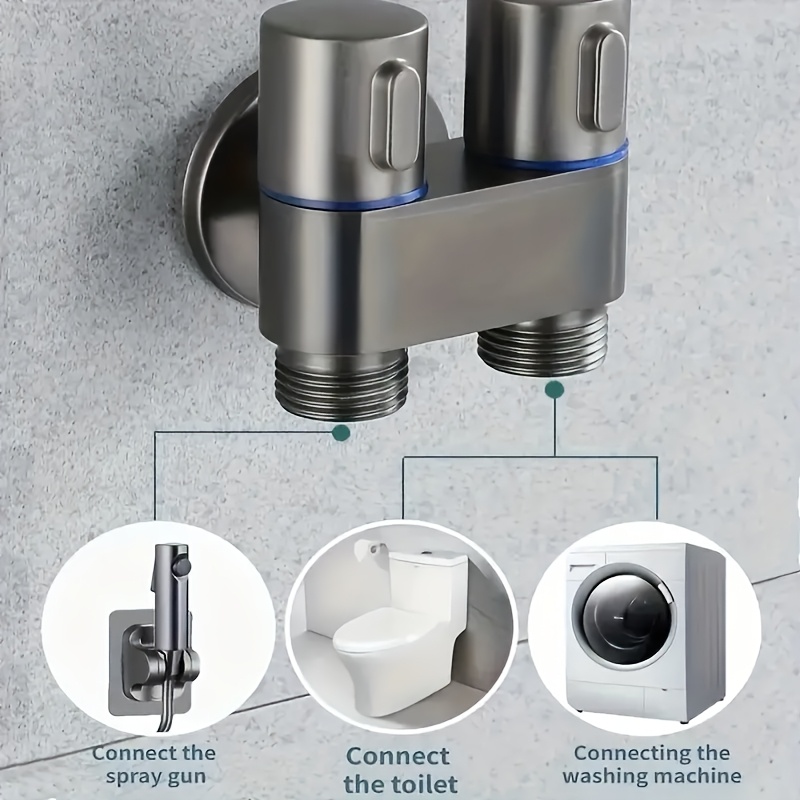 Connect the spray gun

Connect the toilet

Connecting the washing machine