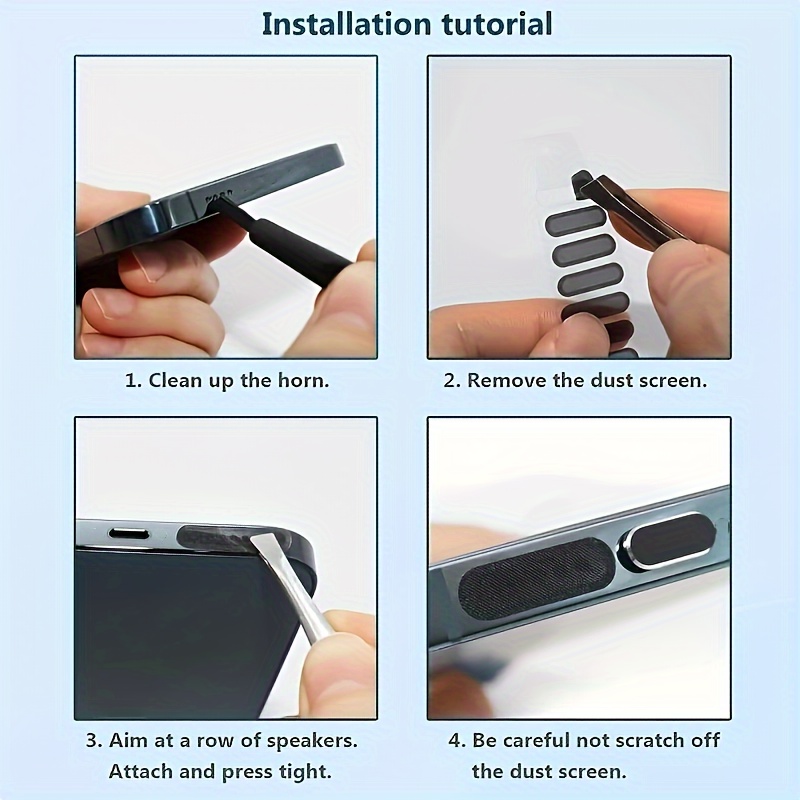 Installation tutorial

1. Clean up the horn.

2. Remove the dust screen.

3. Aim at a row of speakers. Attach and press tight.

4. Be careful not scratch off the dust screen.