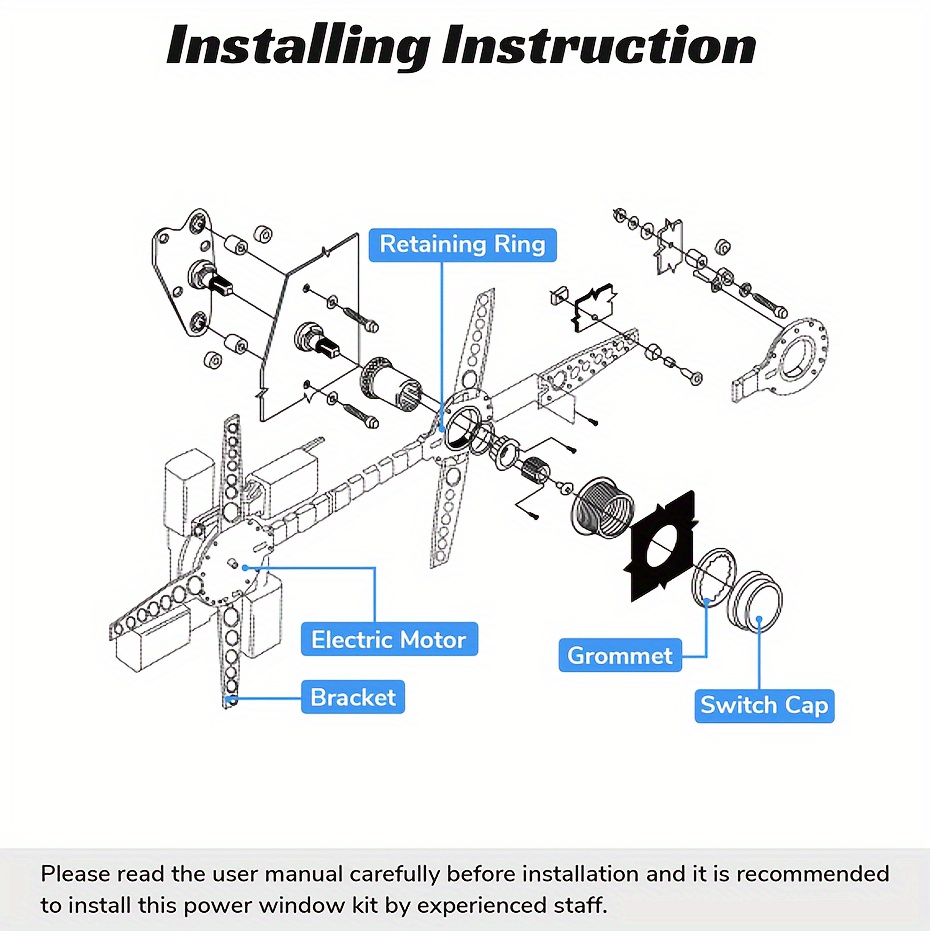 Installing Instruction

Retaining Ring

Electric Motor

Bracket

Grommet

Switch Cap

Please read the user manual carefully before installation and it is recommended to install this power window kit by experienced staff.