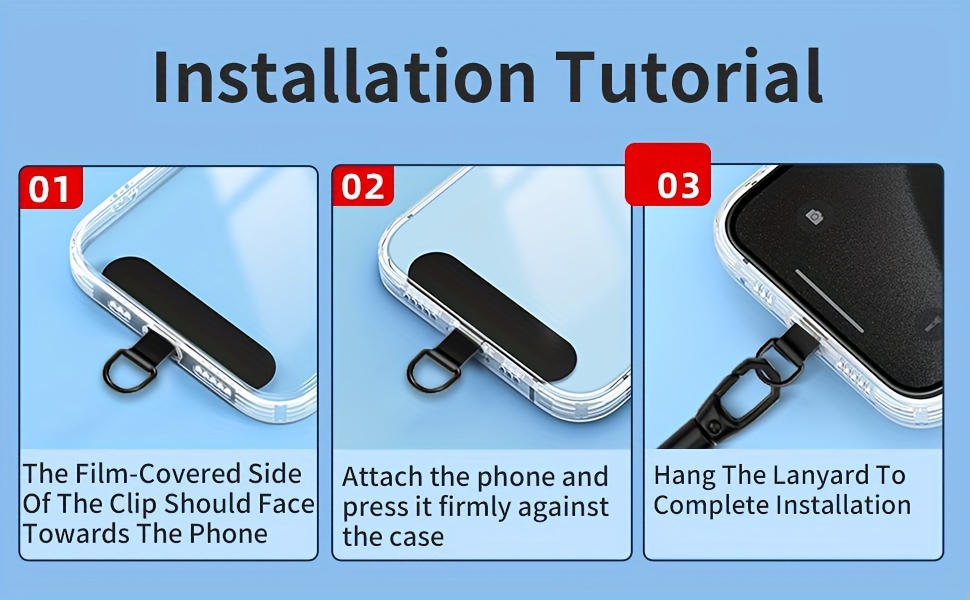 Installation Tutorial

01

The Film-Covered Side Of The Clip Should Face Towards The Phone

02

Attach the phone and press it firmly against the case

03

Hang The Lanyard To Complete Installation