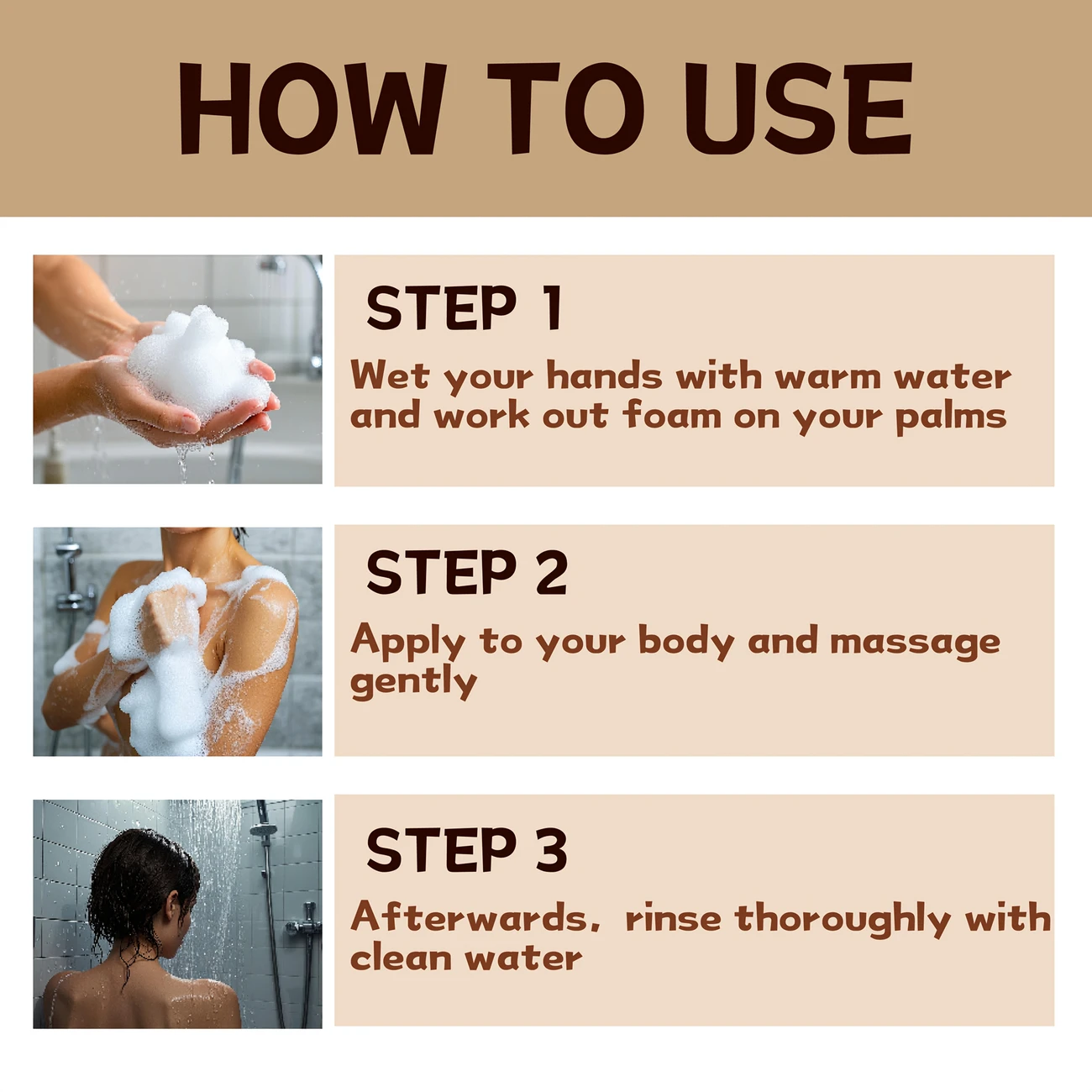 HOW TO USE

STEP 1

Wet your hands with warm water and work out foam on your palms

STEP 2

Apply to your body and massage gently

STEP 3

Afterwards, rinse thoroughly with clean water