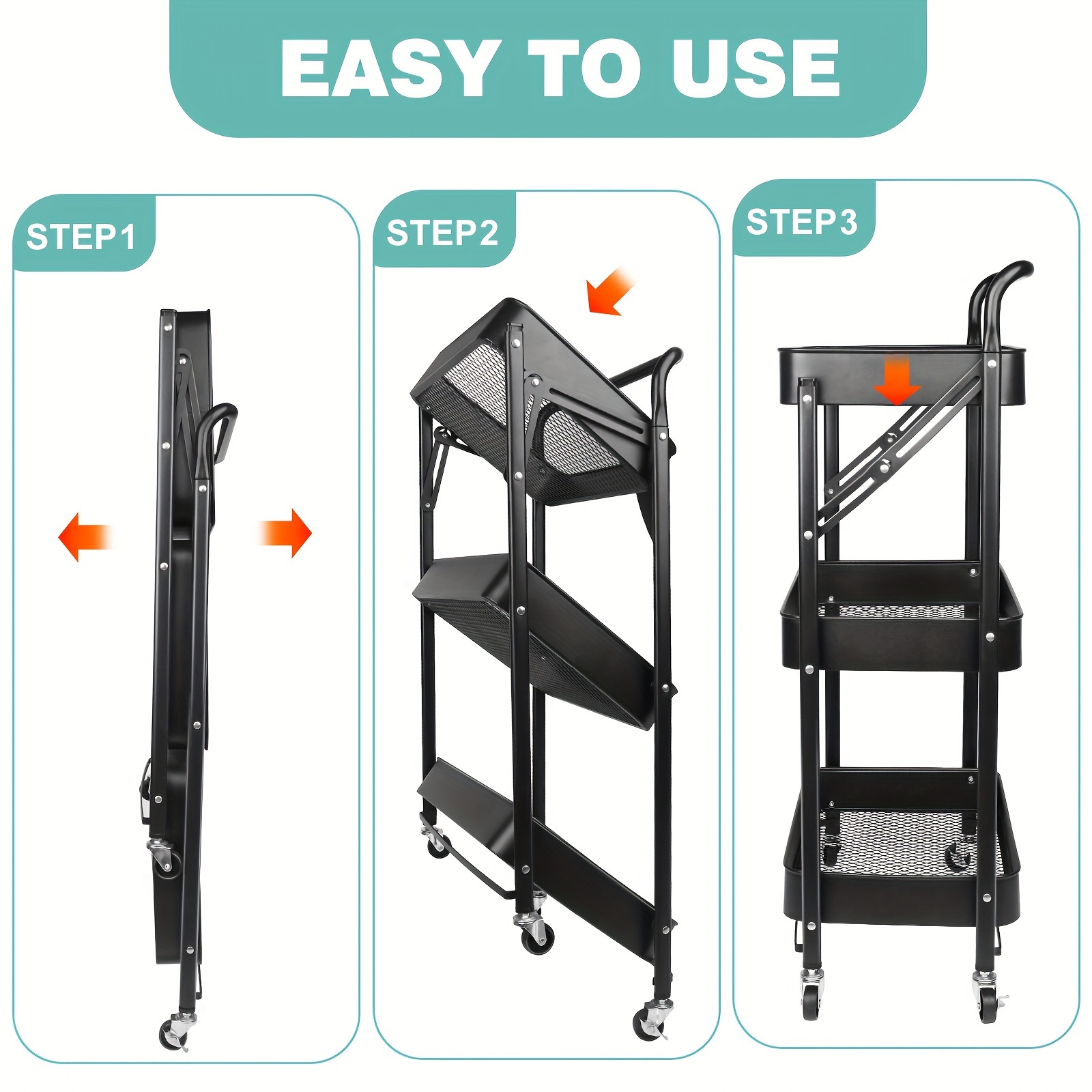 EASY TO USE

STEP1

STEP2

STEP3