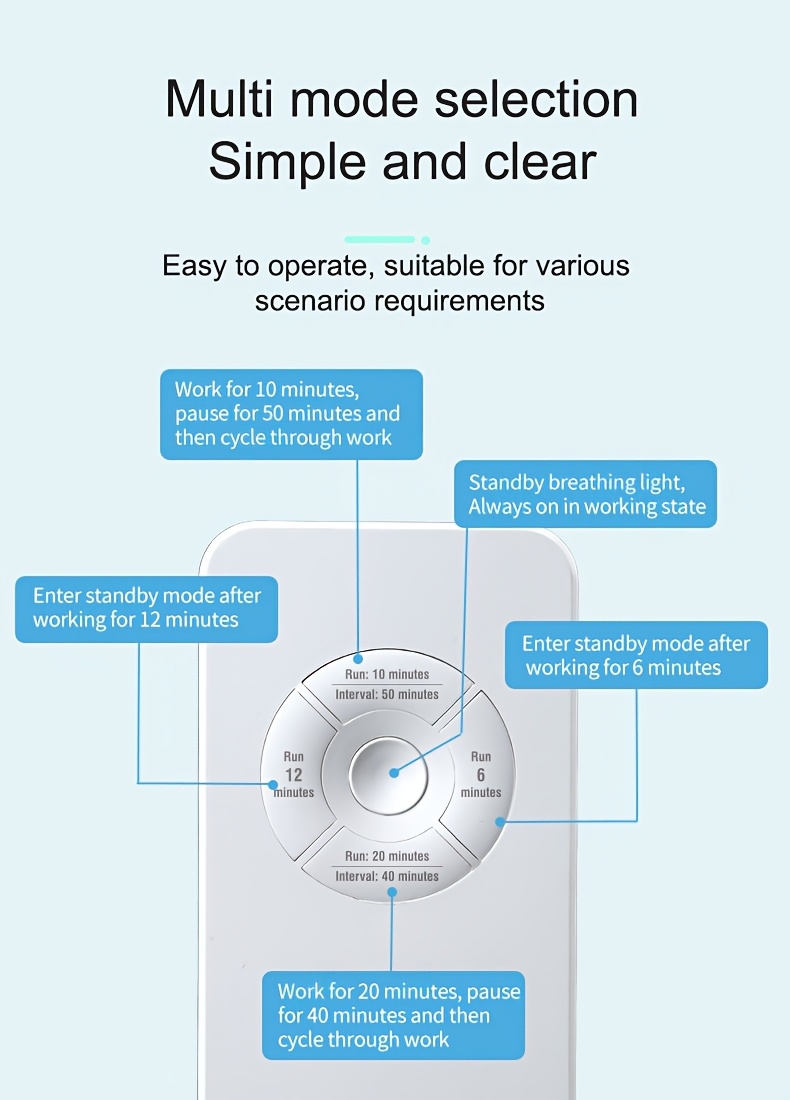 Multi mode selection
Simple and clear

Easy to operate, suitable for various scenario requirements

Work for 10 minutes, pause for 50 minutes and then cycle through work

Standby breathing light, Always on in working state

Enter standby mode after working for 12 minutes

Enter standby mode after working for 6 minutes

Run: 10 minutes
Interval: 50 minutes

Run
12
minutes

Run
6
minutes

Run: 20 minutes
Interval: 40 minutes

Work for 20 minutes, pause for 40 minutes and then cycle through work