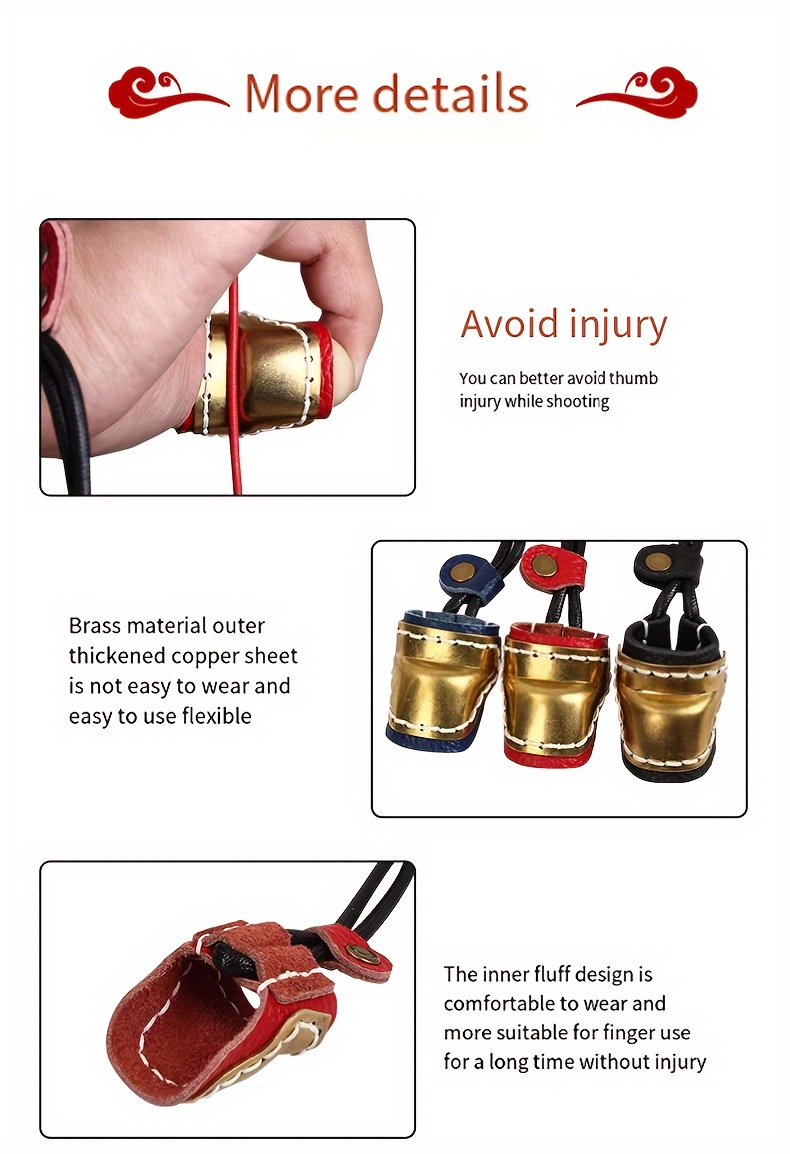 More details

Avoid injury

You can better avoid thumb injury while shooting

Brass material outer thickened copper sheet is not easy to wear and easy to use flexible

The inner fluff design is comfortable to wear and more suitable for finger use for a long time without injury