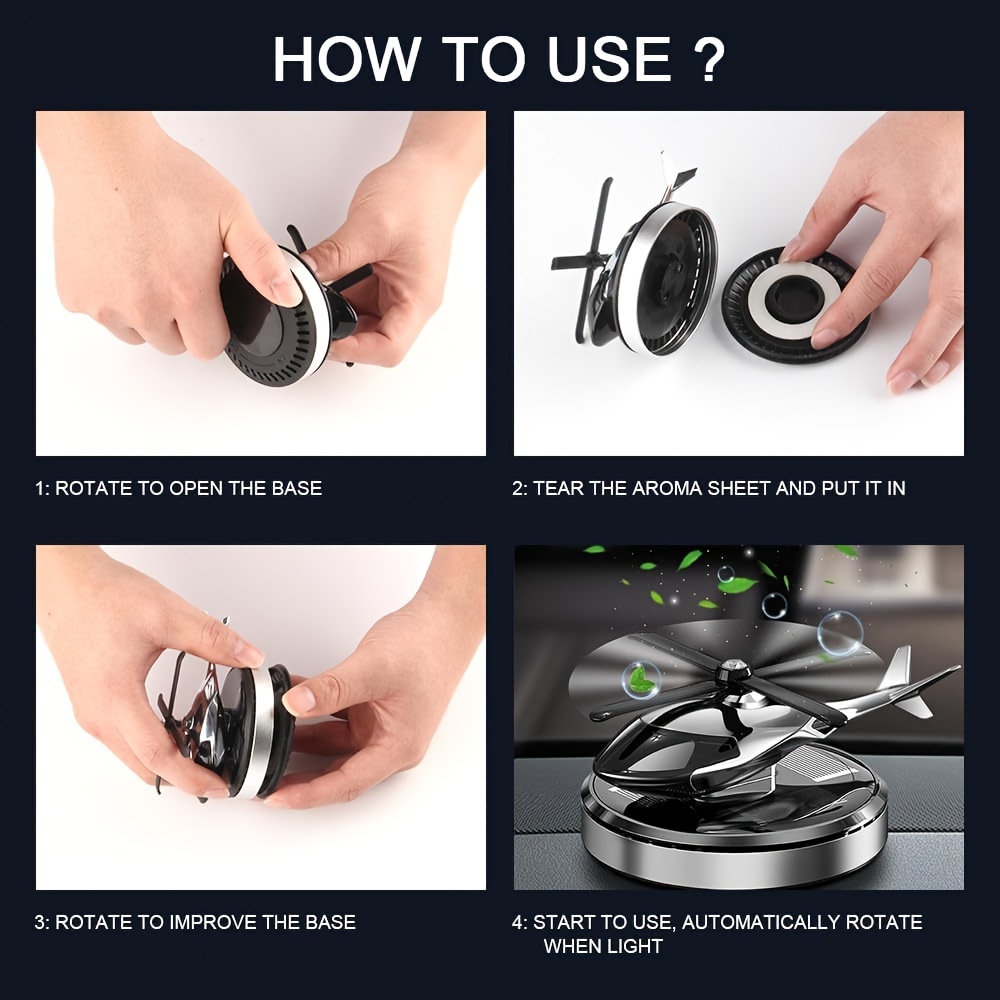 HOW TO USE ?

1: ROTATE TO OPEN THE BASE

2: TEAR THE AROMA SHEET AND PUT IT IN

3: ROTATE TO IMPROVE THE BASE

4: START TO USE, AUTOMATICALLY ROTATE WHEN LIGHT