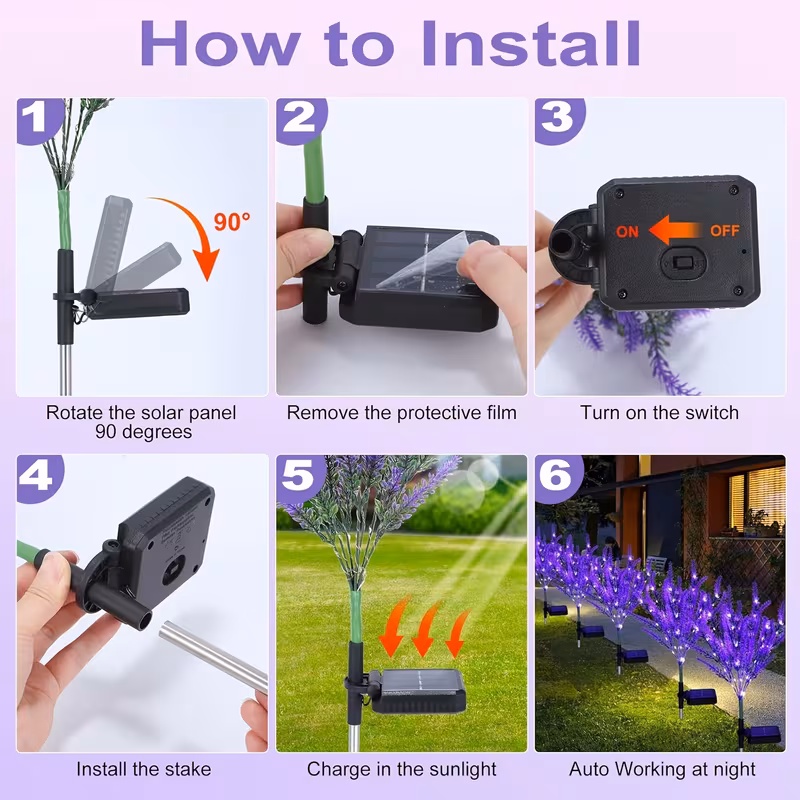 How to Install

1

90°

Rotate the solar panel 90 degrees

2

Remove the protective film

3

ON OFF

Turn on the switch

4

Install the stake

5

Charge in the sunlight

6

Auto Working at night