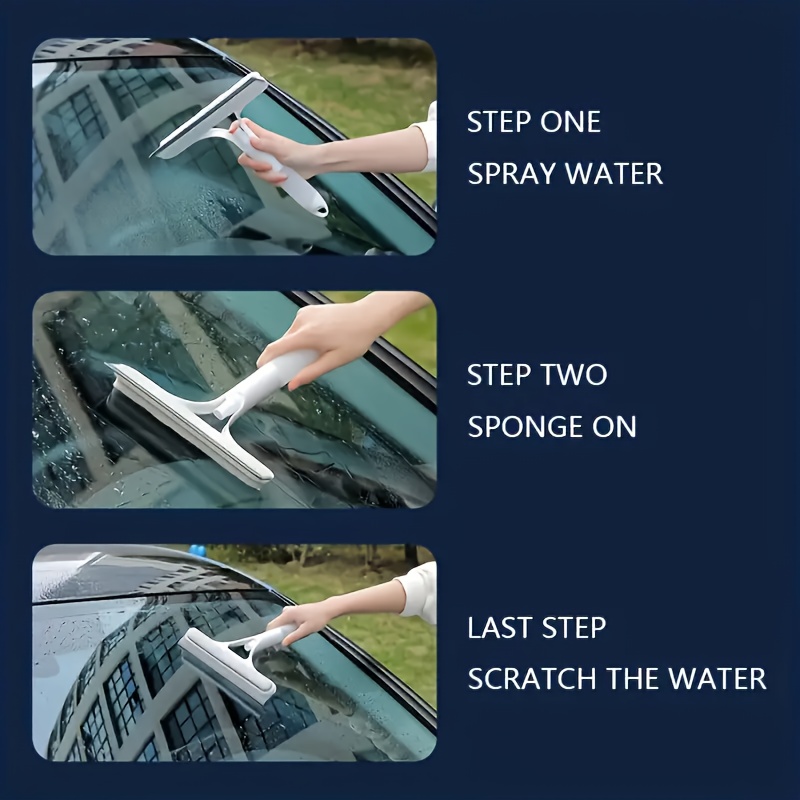 STEP ONE
SPRAY WATER

STEP TWO
SPONGE ON

LAST STEP
SCRATCH THE WATER