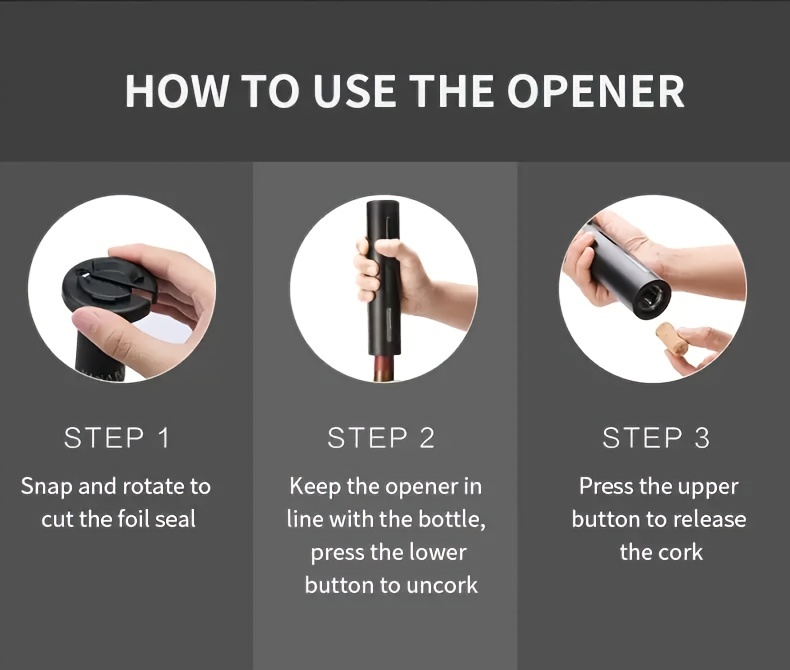 HOW TO USE THE OPENER

STEP 1

Snap and rotate to cut the foil seal

STEP 2

Keep the opener in line with the bottle, press the lower button to uncork

STEP 3

Press the upper button to release the cork