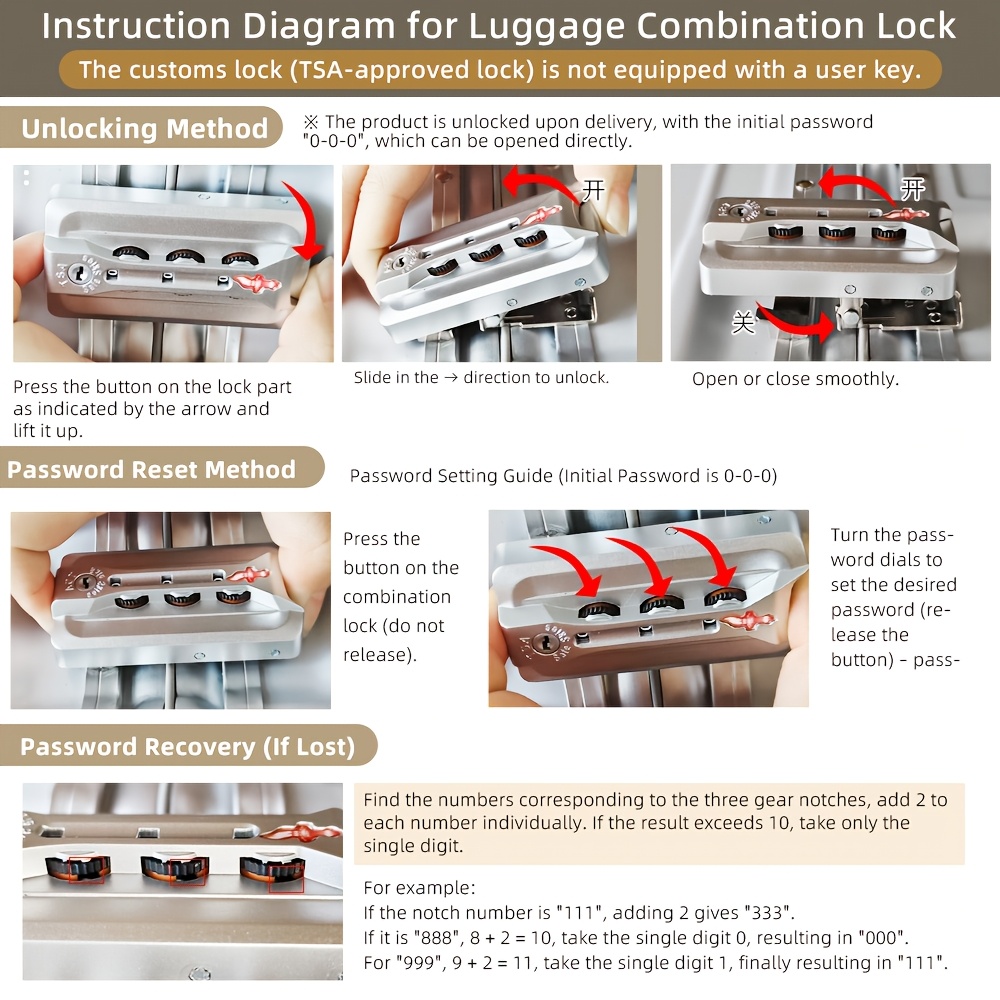 Instruction Diagram for Luggage Combination Lock

The customs lock (TSA-approved lock) is not equipped with a user key.

Unlocking Method

※ The product is unlocked upon delivery, with the initial password "0-0-0", which can be opened directly.

开

开

关

Press the button on the lock part as indicated by the arrow and lift it up.

Slide in the → direction to unlock.

Open or close smoothly.

Password Reset Method

Password Setting Guide (Initial Password is 0-0-0)

Press the button on the combination lock (do not release).

Turn the password dials to set the desired password (release the button) - pass-

Password Recovery (If Lost)

Find the numbers corresponding to the three gear notches, add 2 to each number individually. If the result exceeds 10, take only the single digit.

For example:
If the notch number is "111", adding 2 gives "333".
If it is "888", 8 + 2 = 10, take the single digit 0, resulting in "000".
For "999", 9 + 2 = 11, take the single digit 1, finally resulting in "111".