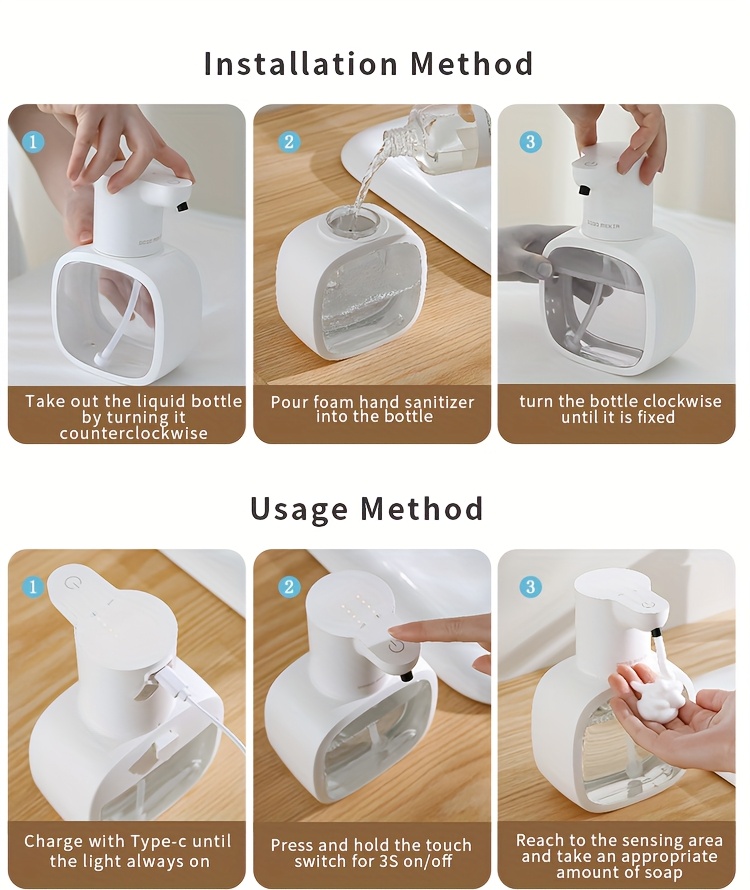 Installation Method

1

Take out the liquid bottle by turning it counterclockwise

2

Pour foam hand sanitizer into the bottle

3

turn the bottle clockwise until it is fixed

Usage Method

1

Charge with Type-c until the light always on

2

Press and hold the touch switch for 3S on/off

3

Reach to the sensing area and take an appropriate amount of soap