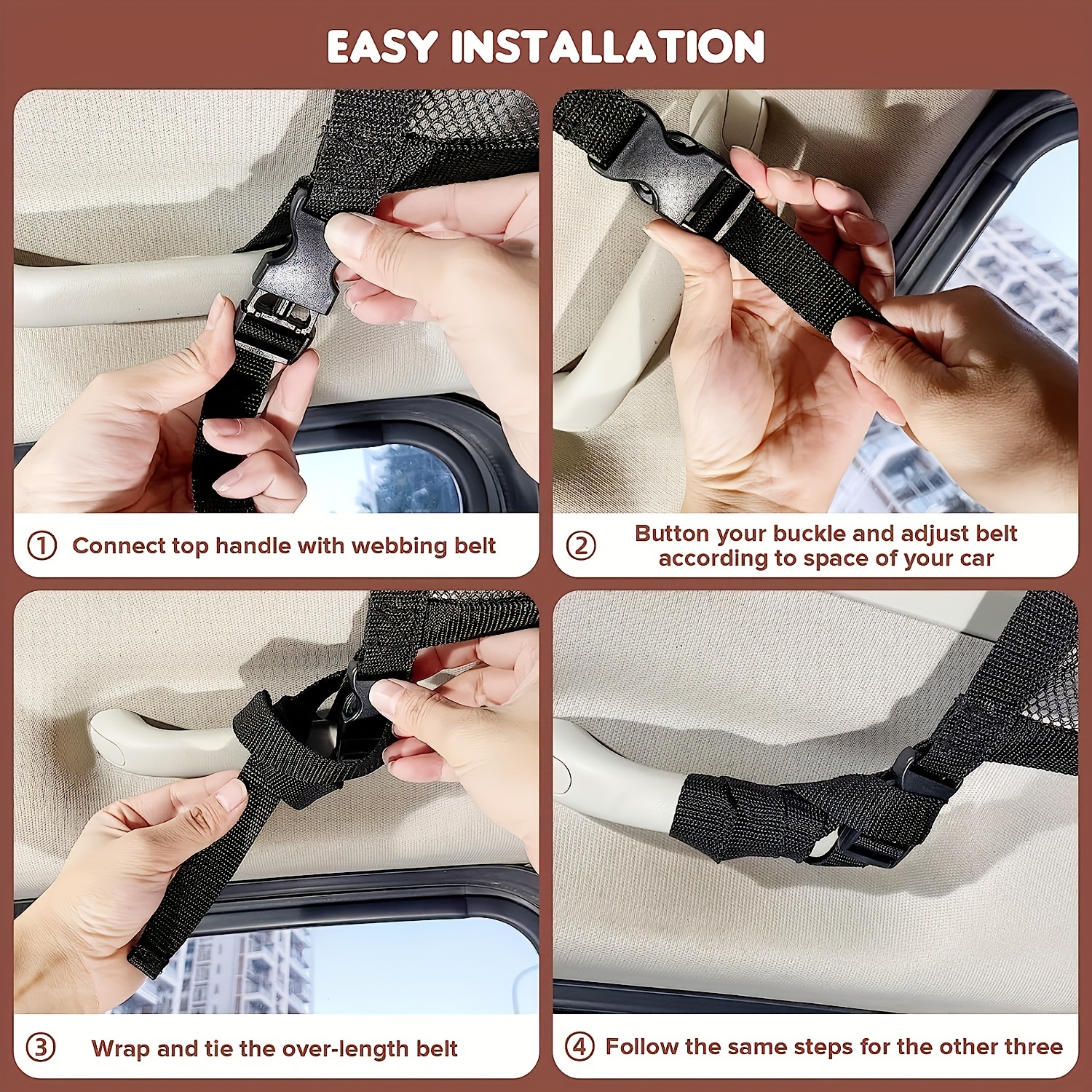 EASY INSTALLATION

① Connect top handle with webbing belt

② Button your buckle and adjust belt according to space of your car

③ Wrap and tie the over-length belt

④ Follow the same steps for the other three