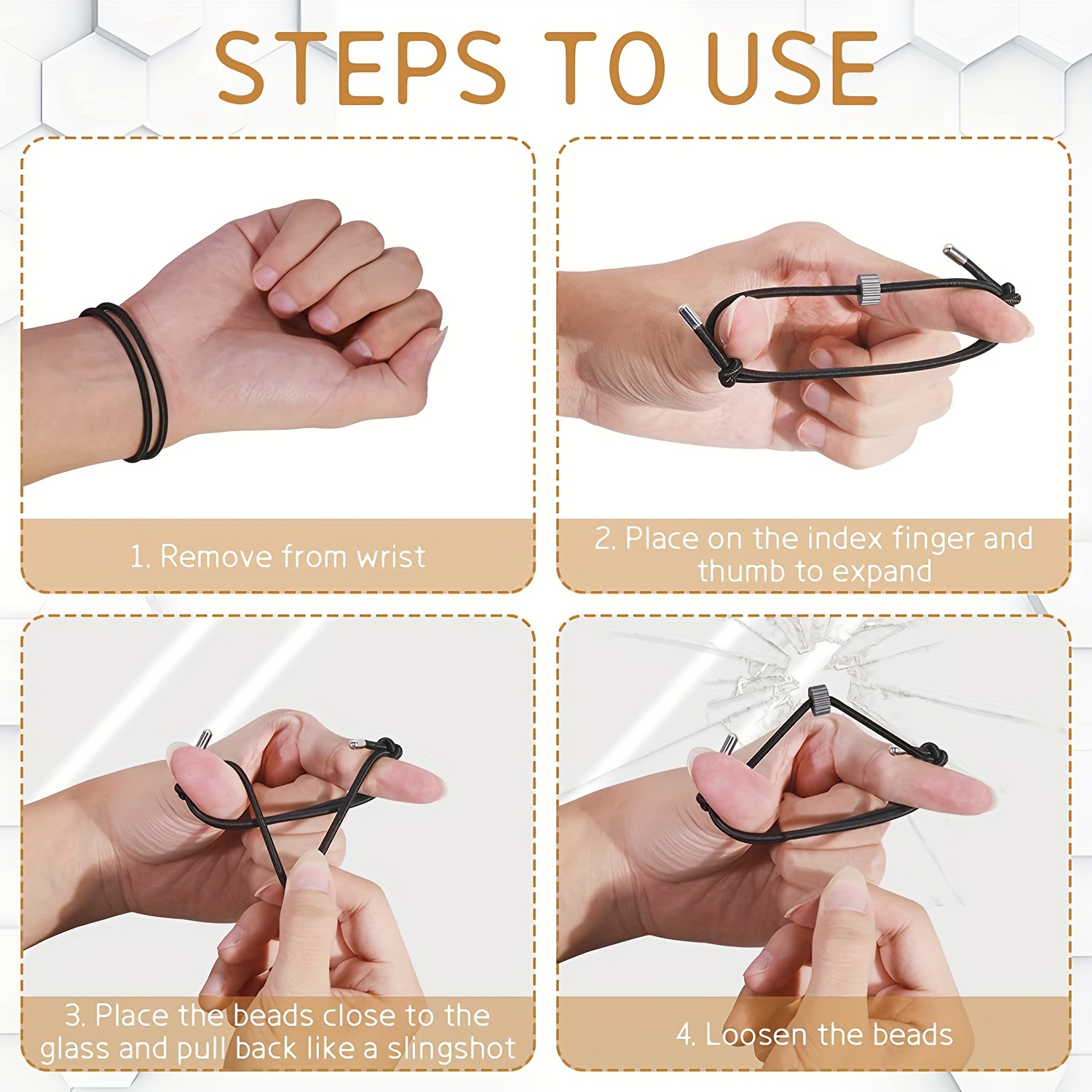 STEPS TO USE

1. Remove from wrist

2. Place on the index finger and thumb to expand

3. Place the beads close to the glass and pull back like a slingshot

4. Loosen the beads