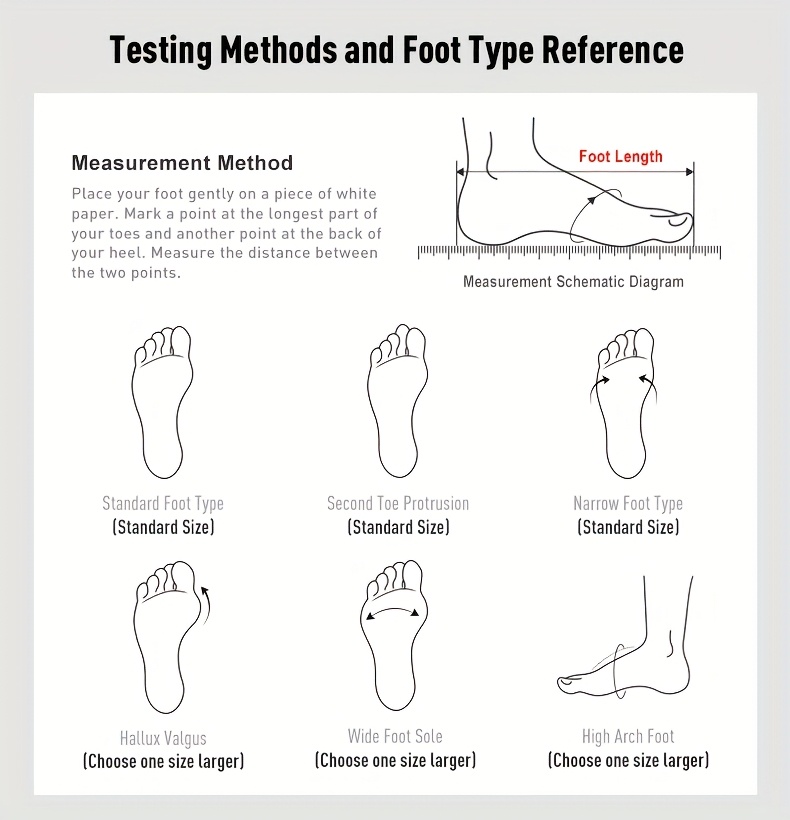 Testing Methods and Foot Type Reference

Measurement Method

Place your foot gently on a piece of white paper. Mark a point at the longest part of your toes and another point at the back of your heel. Measure the distance between the two points.

Foot Length

Measurement Schematic Diagram

Standard Foot Type
(Standard Size)

Second Toe Protrusion
(Standard Size)

Narrow Foot Type
(Standard Size)

Hallux Valgus
(Choose one size larger)

Wide Foot Sole
(Choose one size larger)

High Arch Foot
(Choose one size larger)