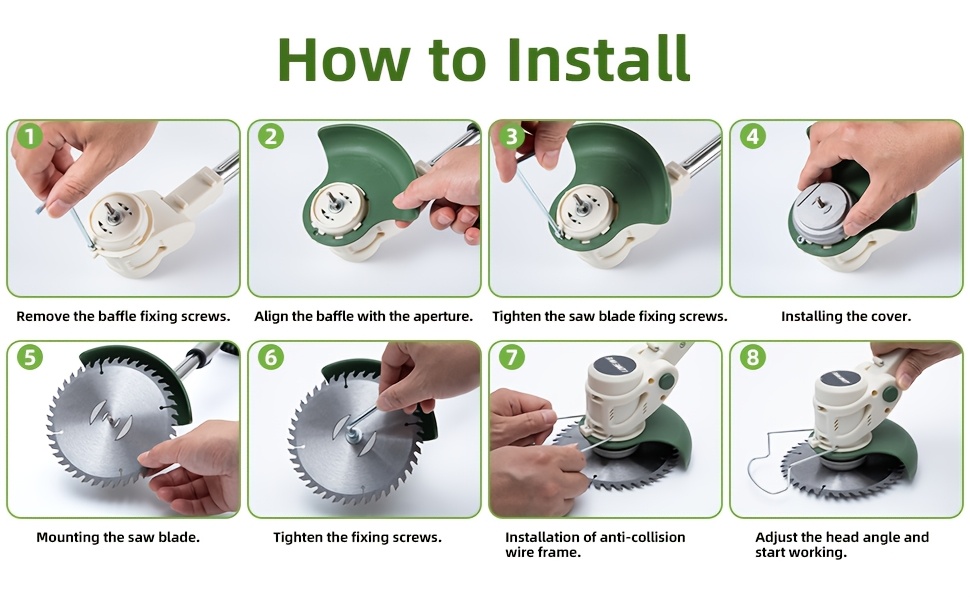 How to Install

1

Remove the baffle fixing screws.

2

Align the baffle with the aperture.

3

Tighten the saw blade fixing screws.

4

Installing the cover.

5

Mounting the saw blade.

6

Tighten the fixing screws.

7

Installation of anti-collision wire frame.

8

Adjust the head angle and start working.