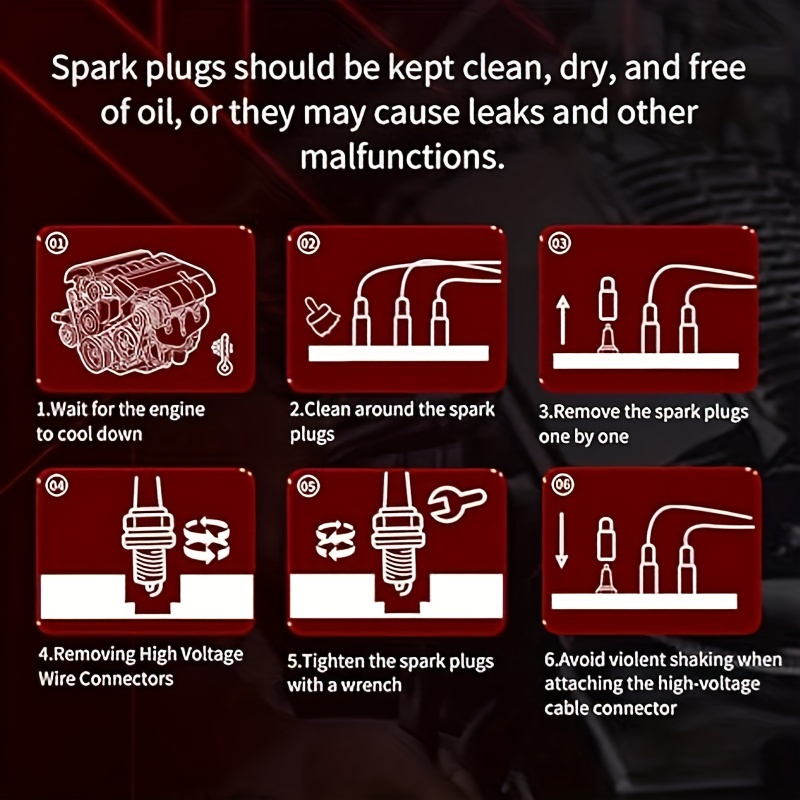 Spark plugs should be kept clean, dry, and free of oil, or they may cause leaks and other malfunctions.

01

1.Wait for the engine to cool down

02

2.Clean around the spark plugs

03

3.Remove the spark plugs one by one

04

4.Removing High Voltage Wire Connectors

05

5.Tighten the spark plugs with a wrench

06

6.Avoid violent shaking when attaching the high-voltage cable connector