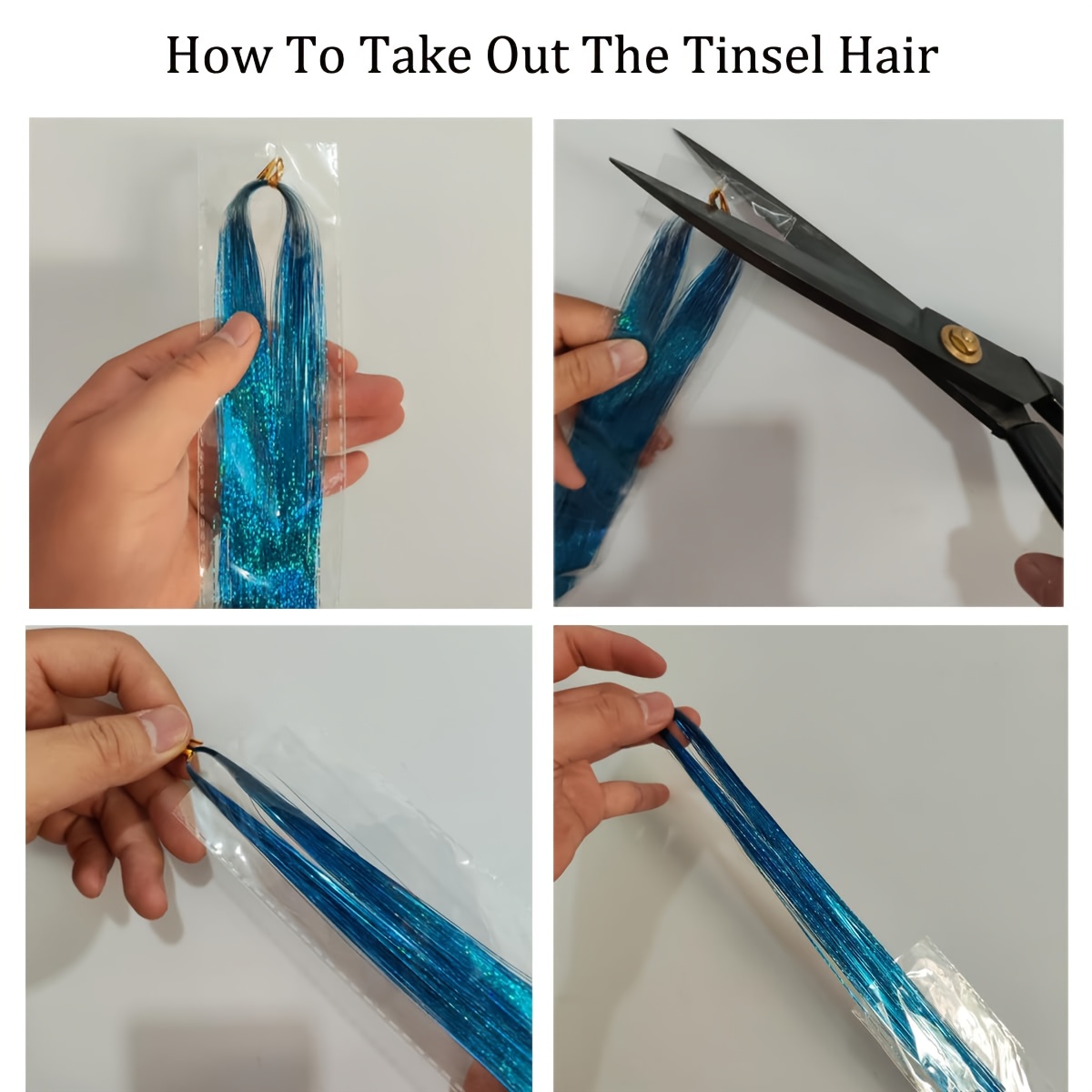 How To Take Out The Tinsel Hair