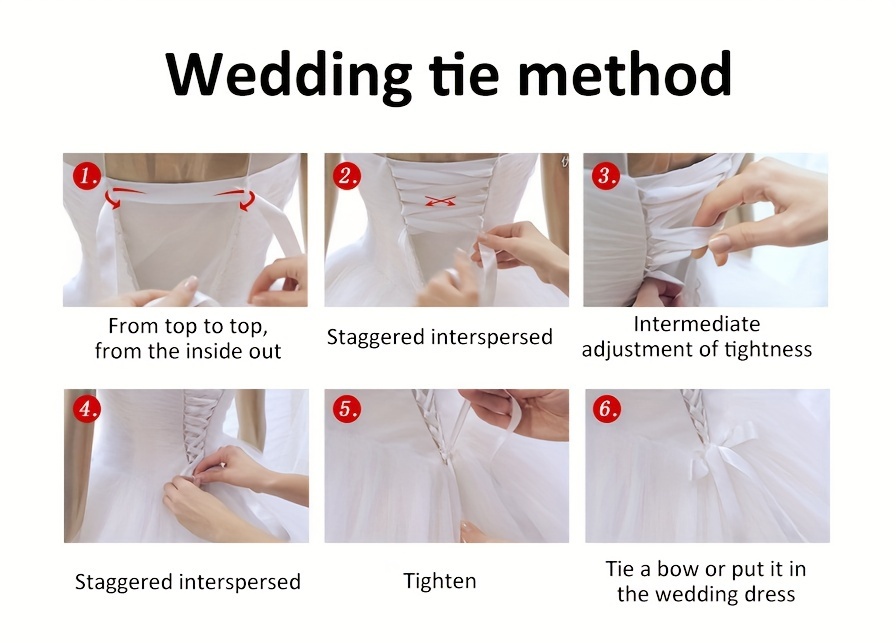 Wedding tie method

1.
From top to top, from the inside out

2.
Staggered interspersed

3.
Intermediate adjustment of tightness

4.
Staggered interspersed

5.
Tighten

6.
Tie a bow or put it in the wedding dress