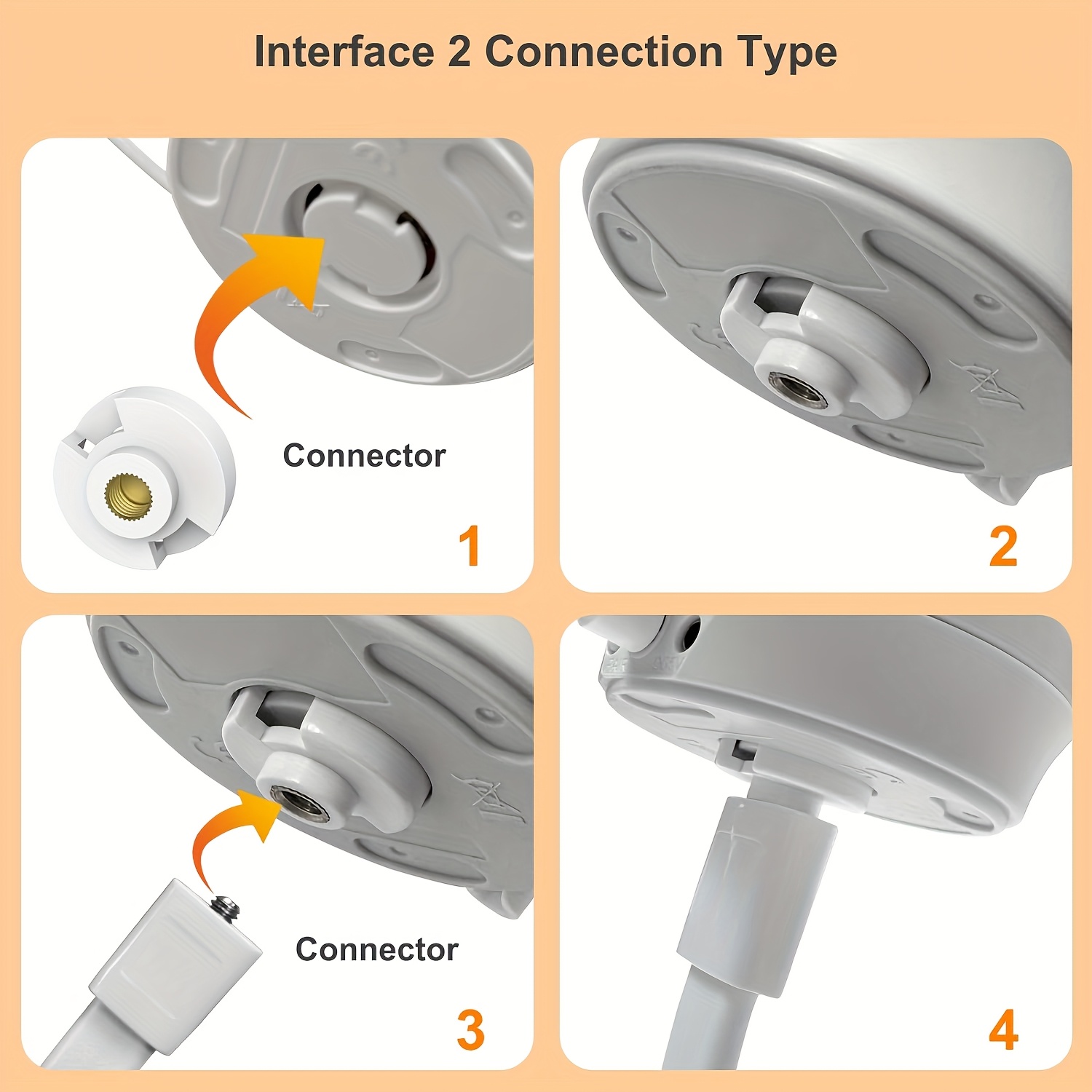 Interface 2 Connection Type

Connector

1

2

Connector

3

4