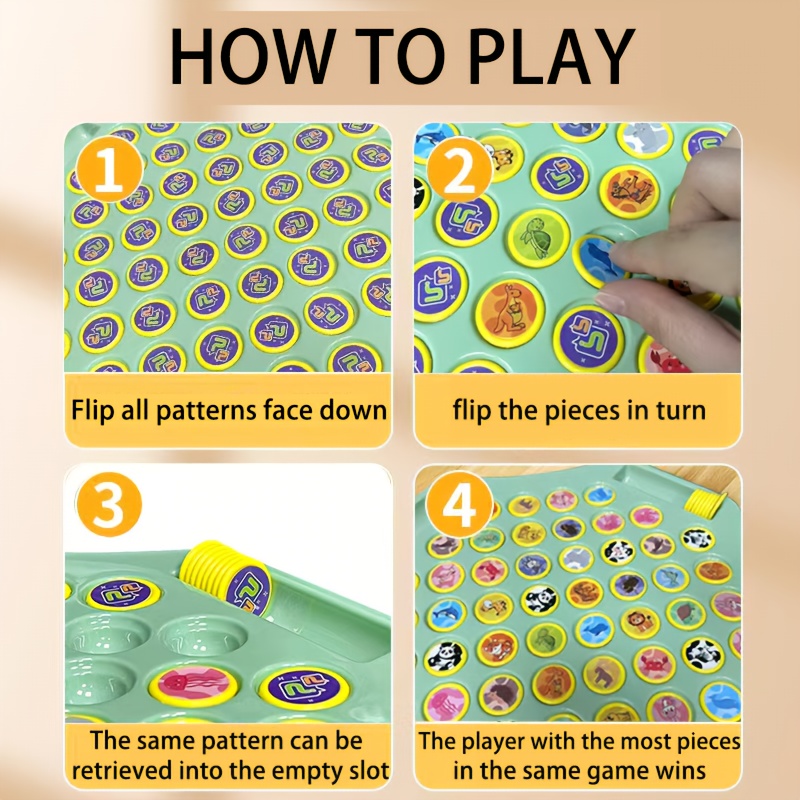 HOW TO PLAY

1

Flip all patterns face down

2

flip the pieces in turn

3

The same pattern can be retrieved into the empty slot

4

The player with the most pieces in the same game wins