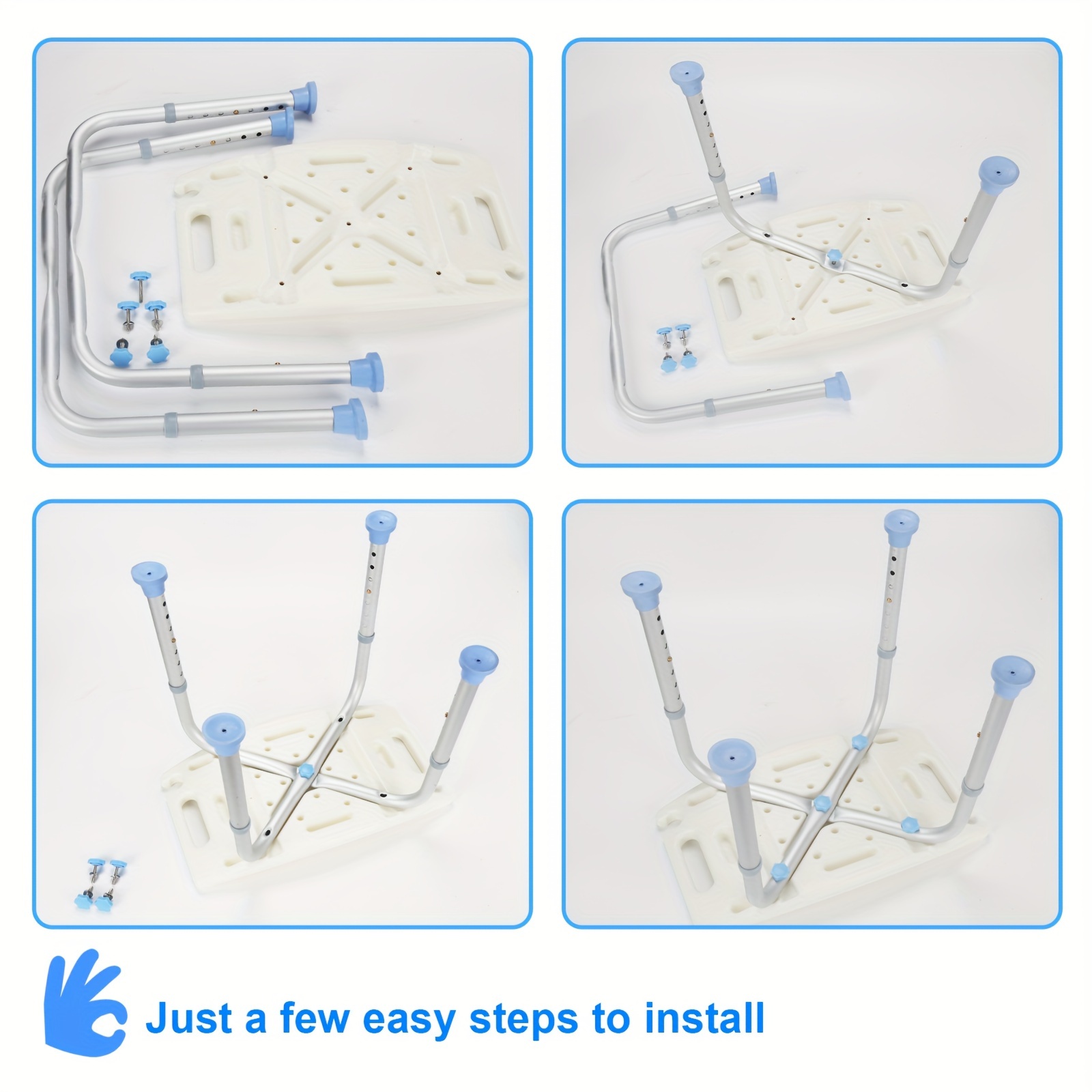 Just a few easy steps to install