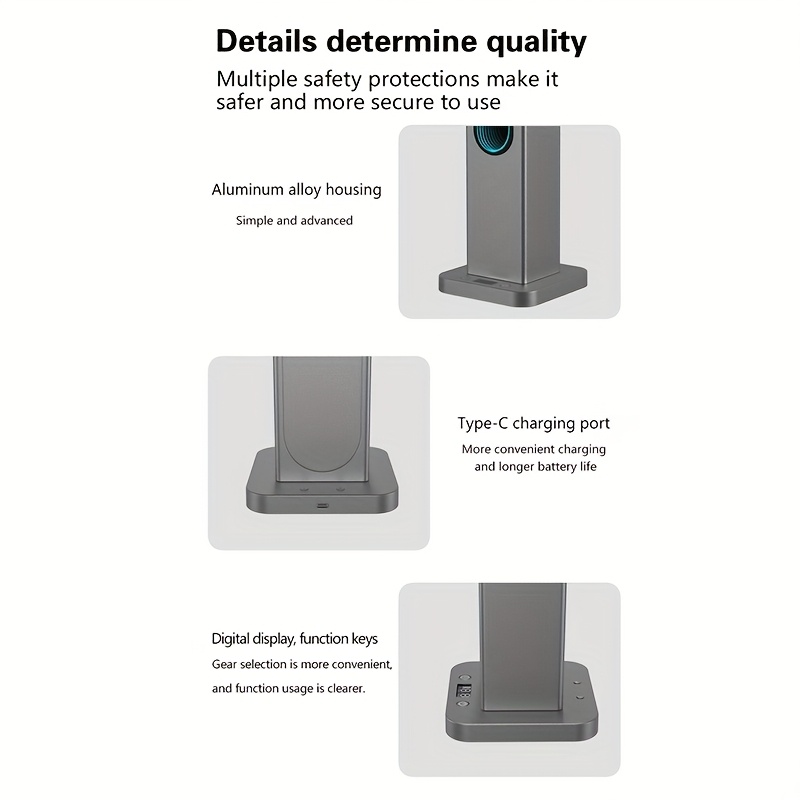 Details determine quality

Multiple safety protections make it safer and more secure to use

Aluminum alloy housing

Simple and advanced

Type-C charging port

More convenient charging and longer battery life

Digital display, function keys

Gear selection is more convenient, and function usage is clearer.