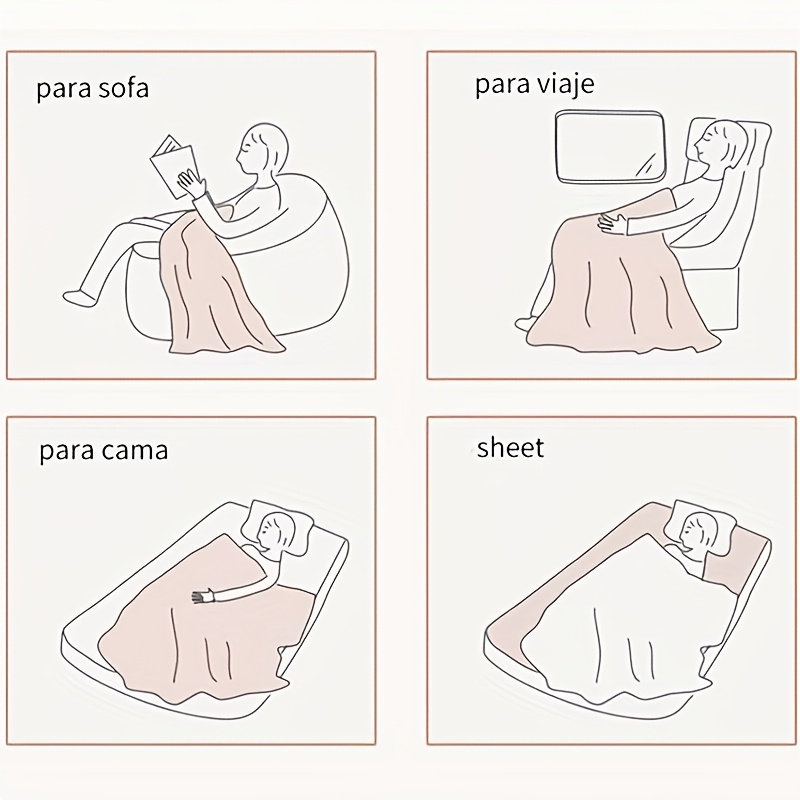 para sofa

para viaje

para cama

sheet