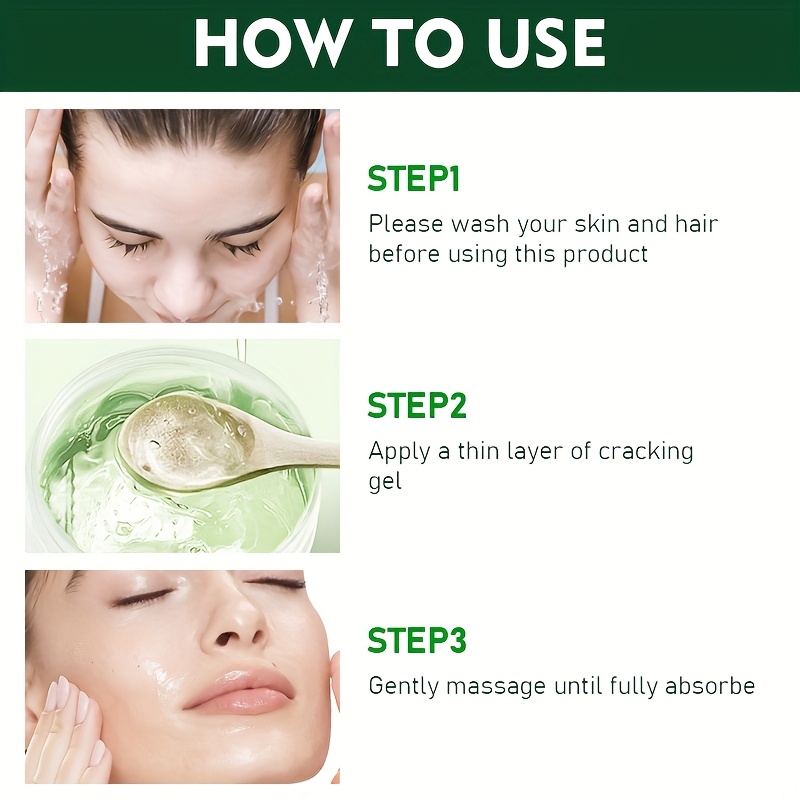 HOW TO USE

STEP1
Please wash your skin and hair before using this product

STEP2
Apply a thin layer of cracking gel

STEP3
Gently massage until fully absorbe