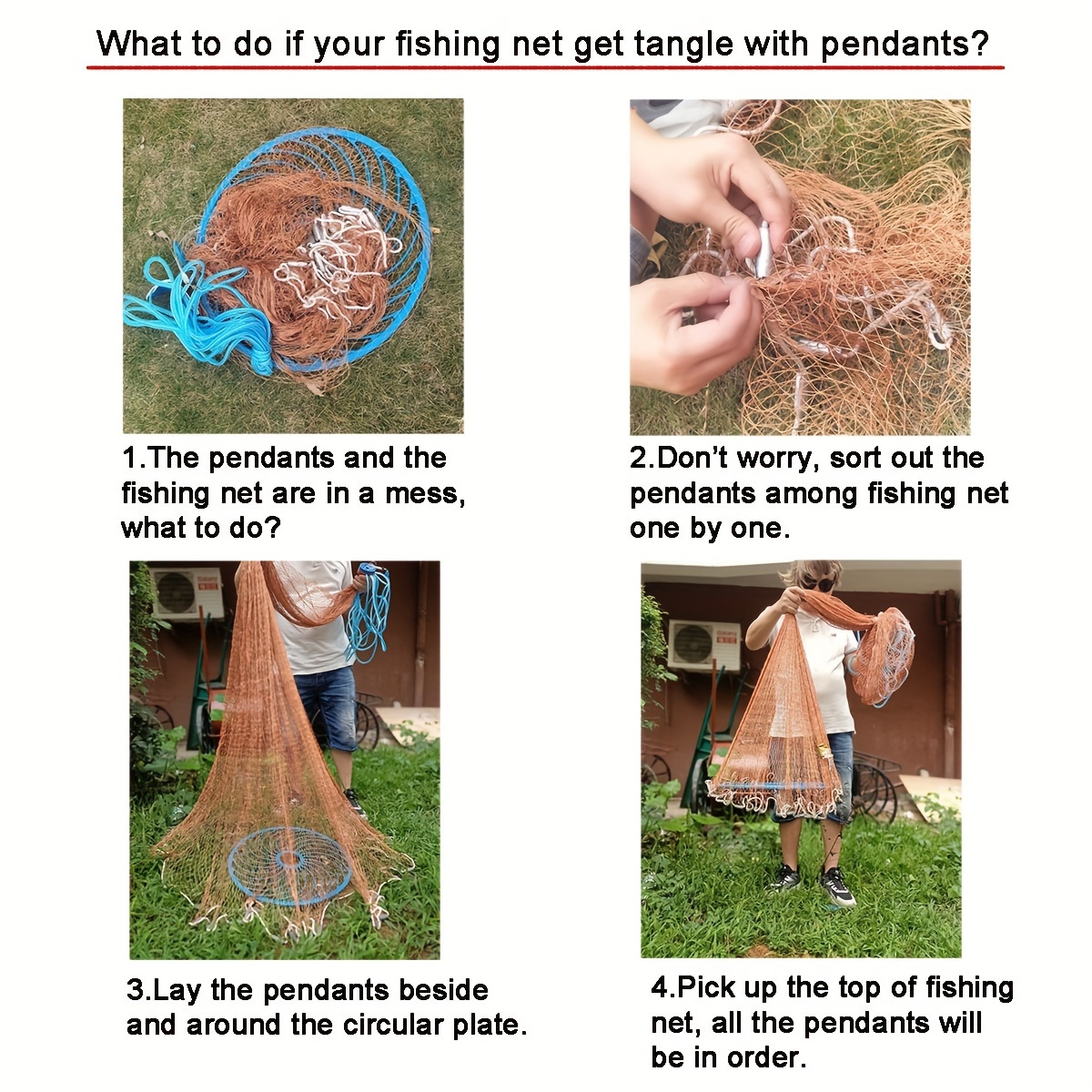 What to do if your fishing net get tangle with pendants?

1.The pendants and the fishing net are in a mess, what to do?

2.Don't worry, sort out the pendants among fishing net one by one.

3.Lay the pendants beside and around the circular plate.

4.Pick up the top of fishing net, all the pendants will be in order.