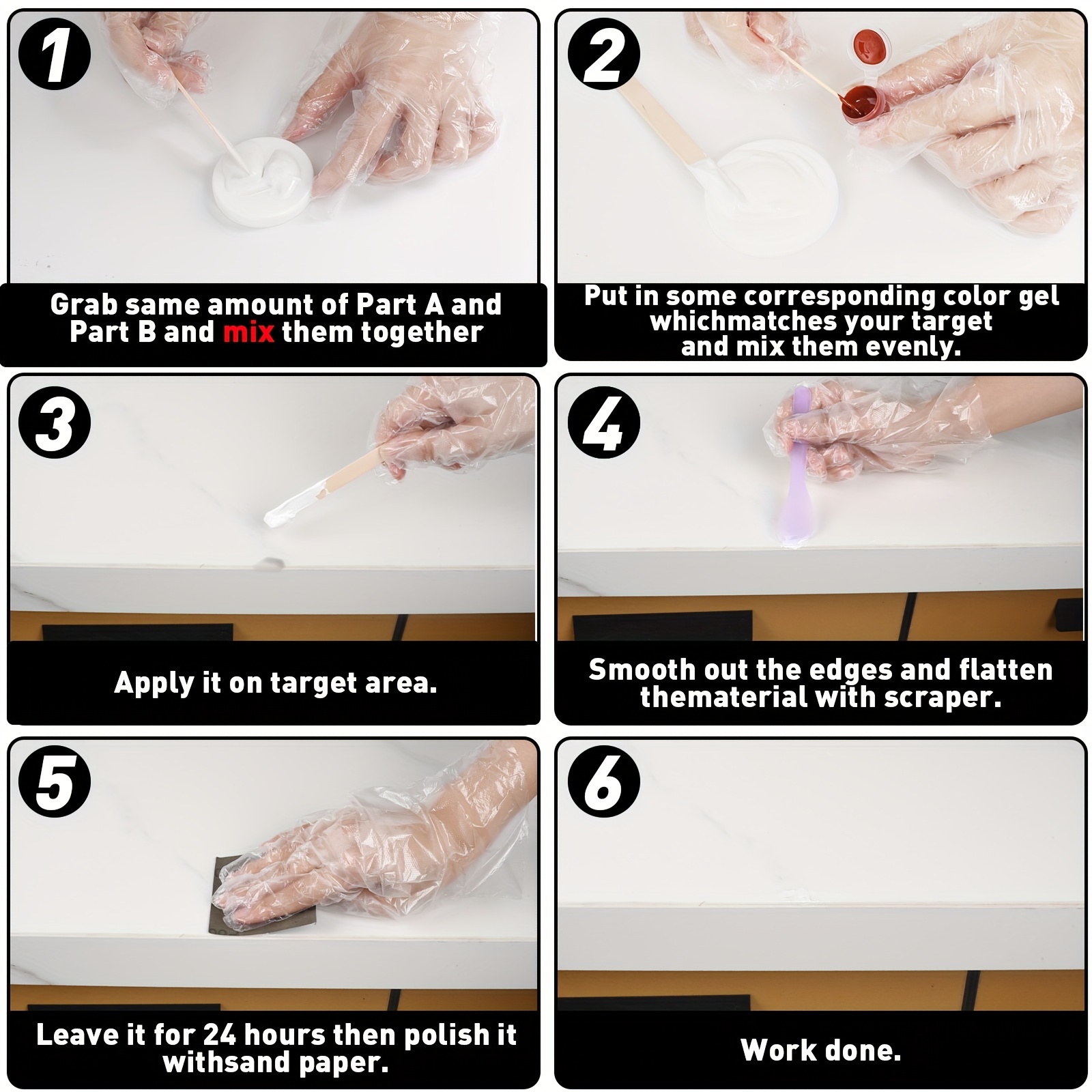 1

Grab same amount of Part A and Part B and mix them together

2

Put in some corresponding color gel whichmatches your target and mix them evenly.

3

Apply it on target area.

4

Smooth out the edges and flatten thematerial with scraper.

5

Leave it for 24 hours then polish it withsand paper.

6

Work done.