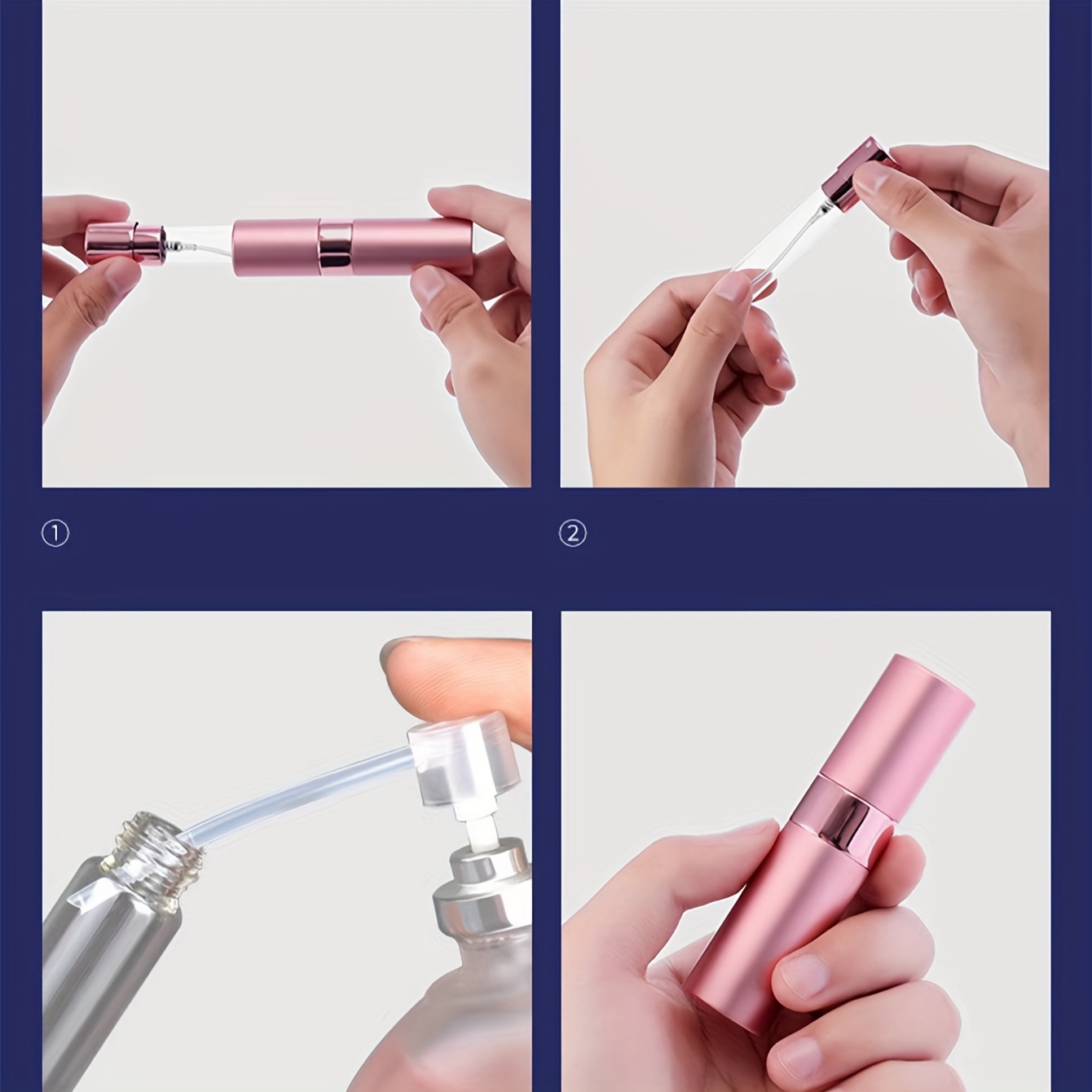 ①

②