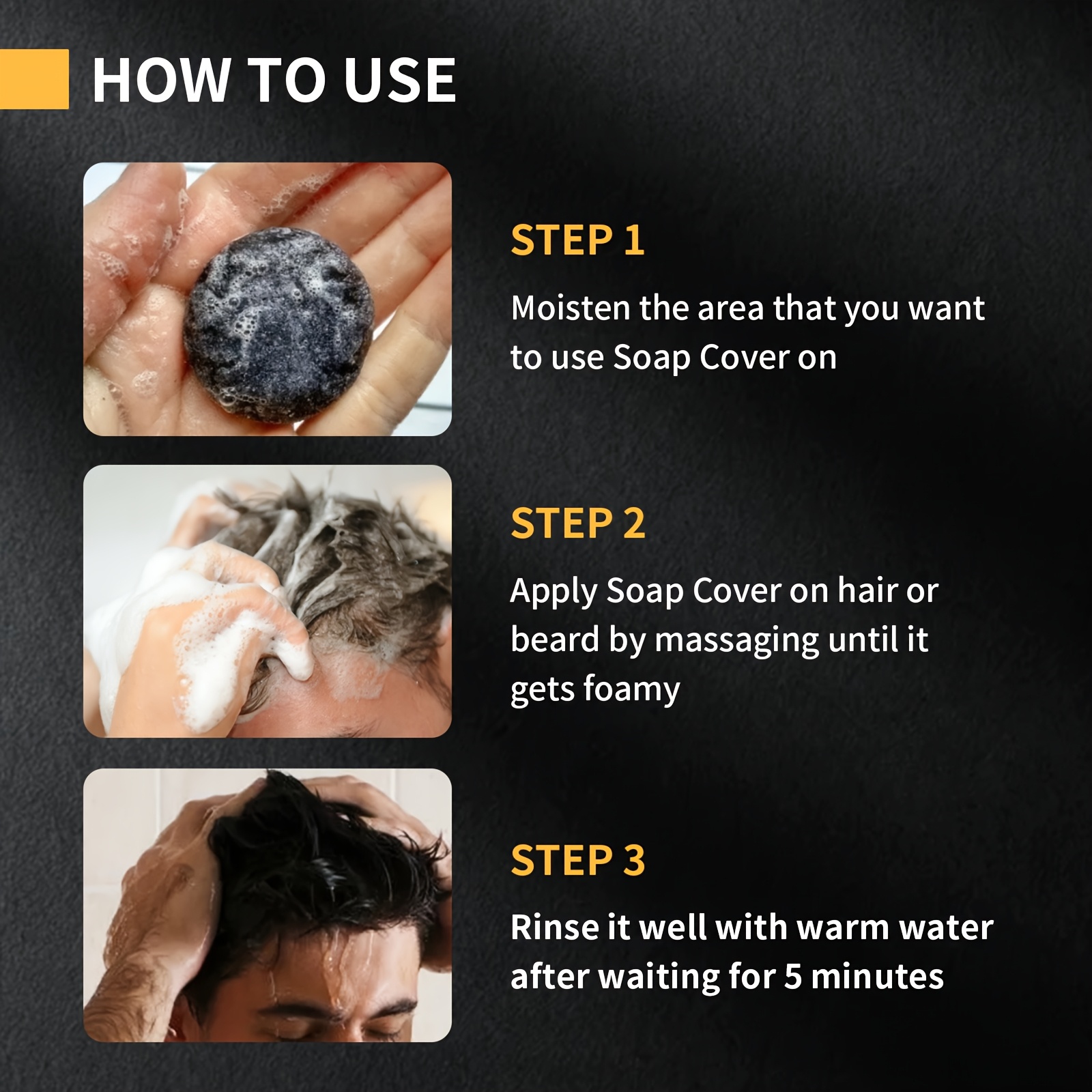 HOW TO USE

STEP 1

Moisten the area that you want to use Soap Cover on

STEP 2

Apply Soap Cover on hair or beard by massaging until it gets foamy

STEP 3

Rinse it well with warm water after waiting for 5 minutes