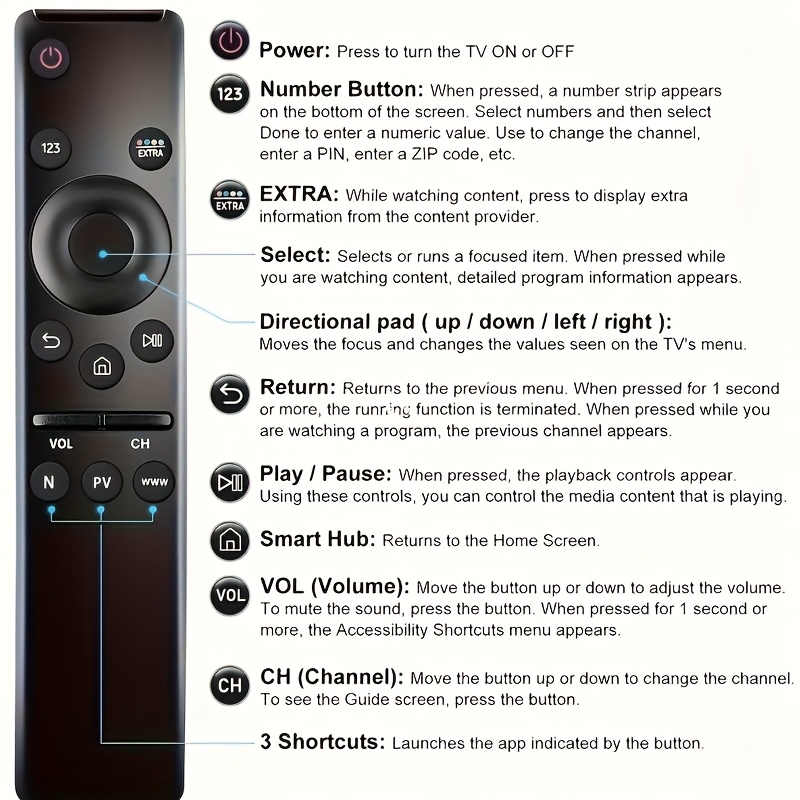 123

EXTRA

VOL

CH

N

PV

www

Power: Press to turn the TV ON or OFF

123 Number Button: When pressed, a number strip appears on the bottom of the screen. Select numbers and then select Done to enter a numeric value. Use to change the channel, enter a PIN, enter a ZIP code, etc.

EXTRA EXTRA: While watching content, press to display extra information from the content provider.

Select: Selects or runs a focused item. When pressed while you are watching content, detailed program information appears.

Directional pad ( up / down / left / right ): Moves the focus and changes the values seen on the TV's menu.

Return: Returns to the previous menu. When pressed for 1 second or more, the running function is terminated. When pressed while you are watching a program, the previous channel appears.

Play / Pause: When pressed, the playback controls appear. Using these controls, you can control the media content that is playing.

Smart Hub: Returns to the Home Screen.

VOL VOL (Volume): Move the button up or down to adjust the volume. To mute the sound, press the button. When pressed for 1 second or more, the Accessibility Shortcuts menu appears.

CH CH (Channel): Move the button up or down to change the channel. To see the Guide screen, press the button.

3 Shortcuts: Launches the app indicated by the button.