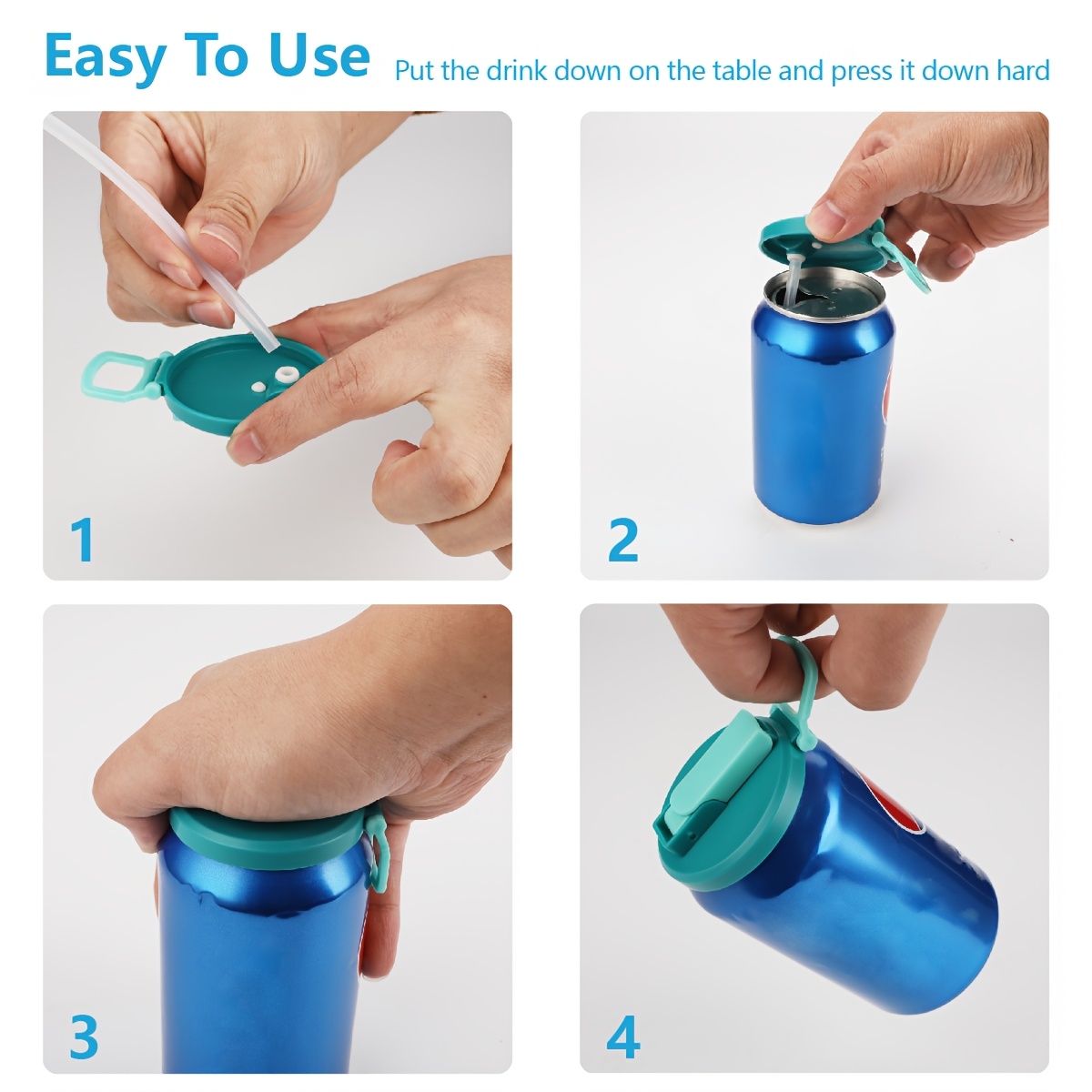 Easy To Use Put the drink down on the table and press it down hard

1

2

3

4