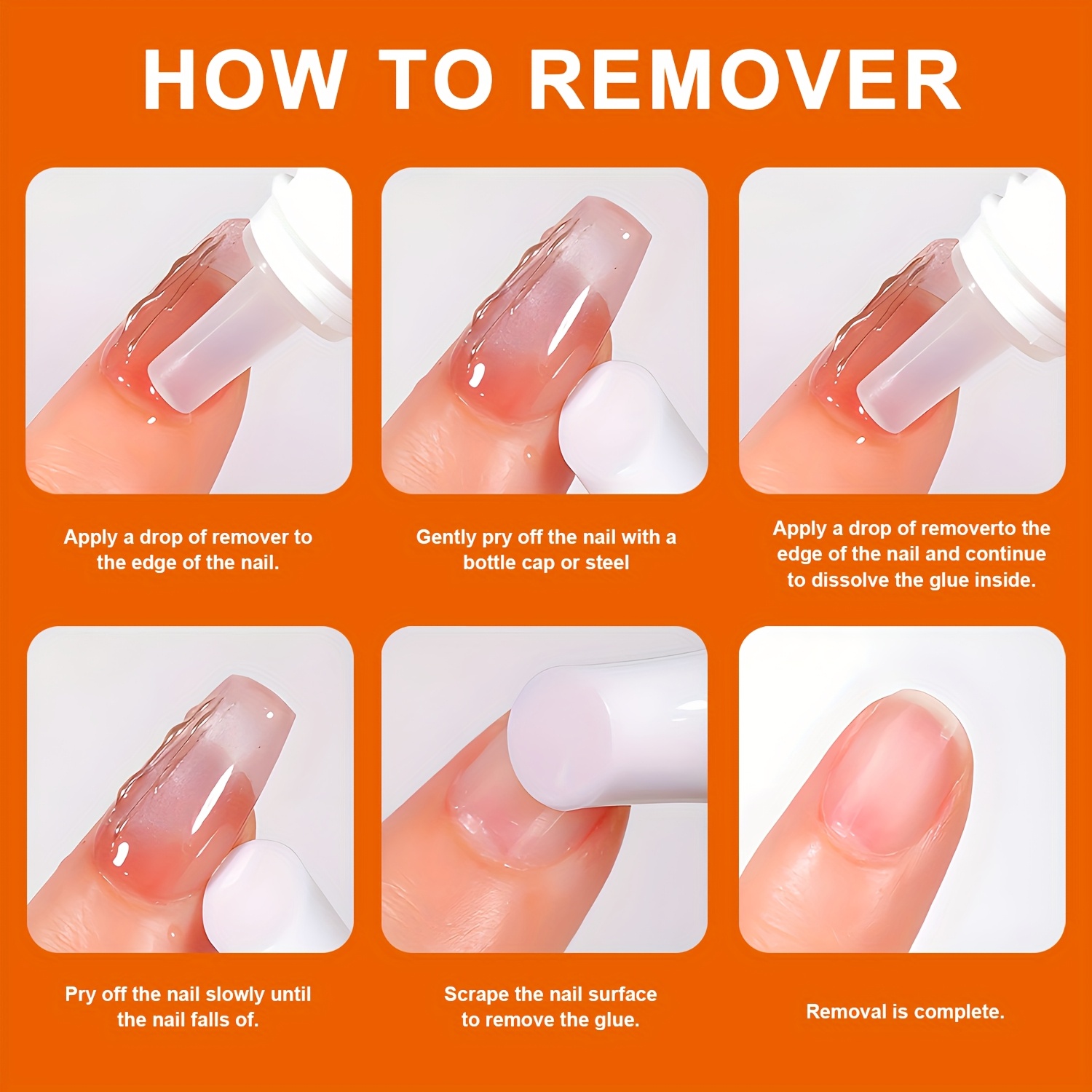 HOW TO REMOVER

Apply a drop of remover to the edge of the nail.

Gently pry off the nail with a bottle cap or steel

Apply a drop of removerto the edge of the nail and continue to dissolve the glue inside.

Pry off the nail slowly until the nail falls of.

Scrape the nail surface to remove the glue.

Removal is complete.