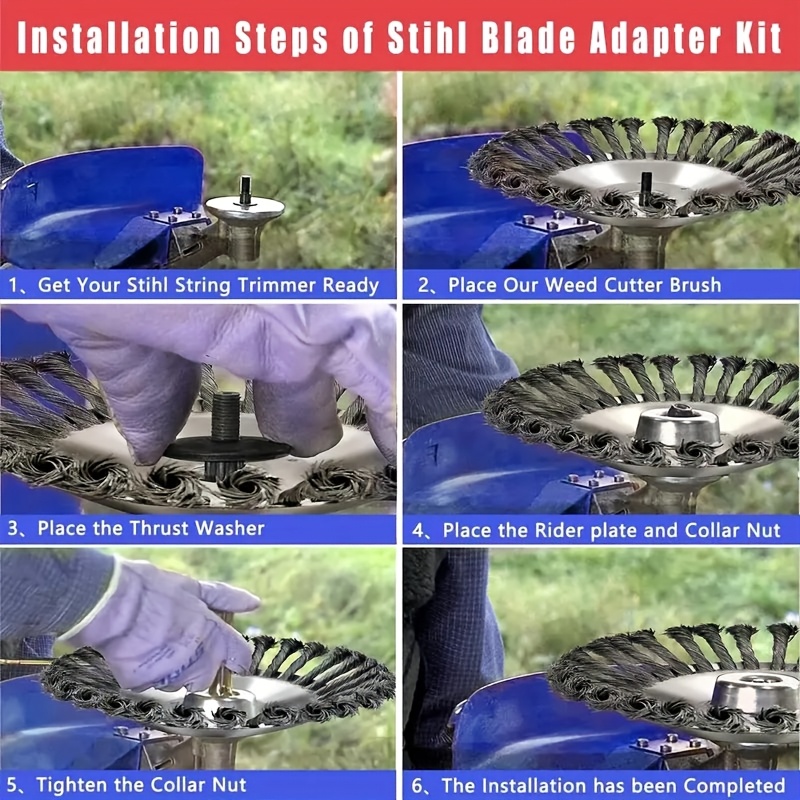 Installation Steps of Stihl Blade Adapter Kit

1、Get Your Stihl String Trimmer Ready

2、Place Our Weed Cutter Brush

3、Place the Thrust Washer

4、Place the Rider plate and Collar Nut

5、Tighten the Collar Nut

6、The Installation has been Completed