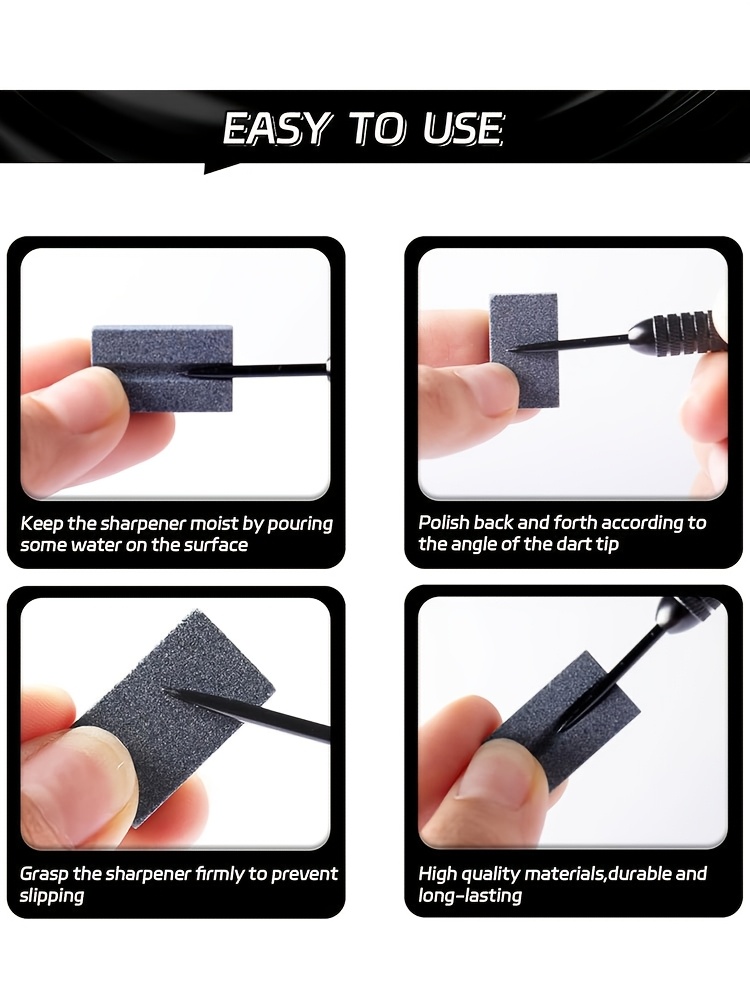 EASY TO USE

Keep the sharpener moist by pouring some water on the surface

Polish back and forth according to the angle of the dart tip

Grasp the sharpener firmly to prevent slipping

High quality materials,durable and long-lasting