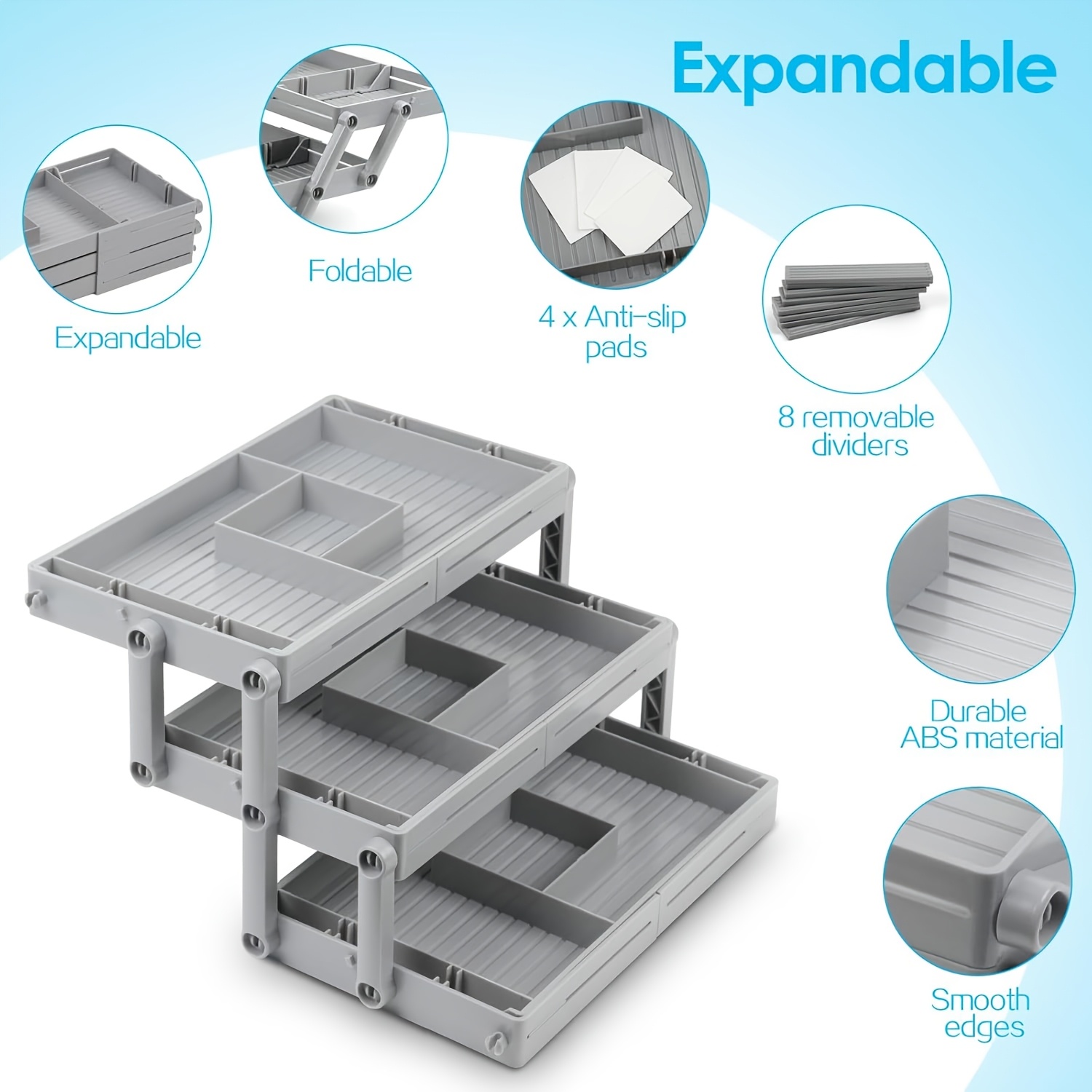 Expandable

Expandable

Foldable

4 x Anti-slip pads

8 removable dividers

Durable ABS material

Smooth edges