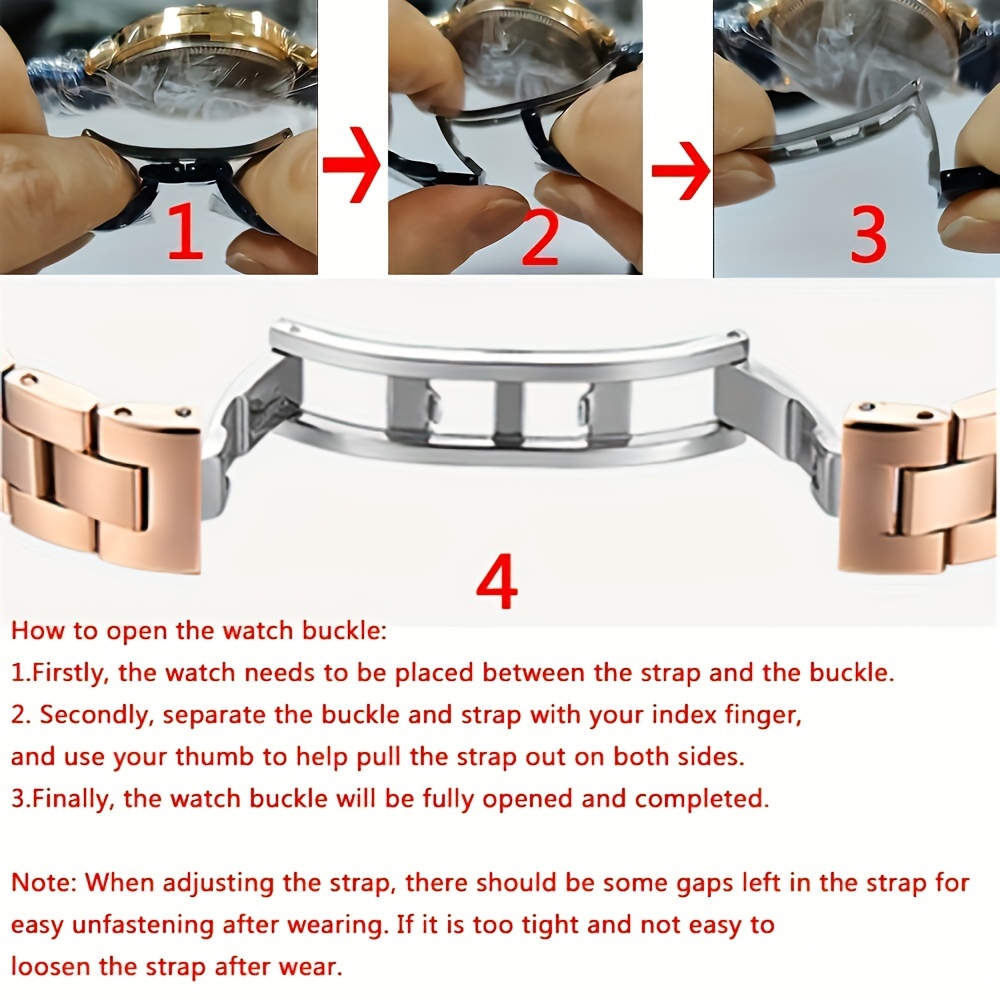 1

2

3

4

How to open the watch buckle:
1.Firstly, the watch needs to be placed between the strap and the buckle.
2. Secondly, separate the buckle and strap with your index finger, and use your thumb to help pull the strap out on both sides.
3.Finally, the watch buckle will be fully opened and completed.

Note: When adjusting the strap, there should be some gaps left in the strap for easy unfastening after wearing. If it is too tight and not easy to loosen the strap after wear.